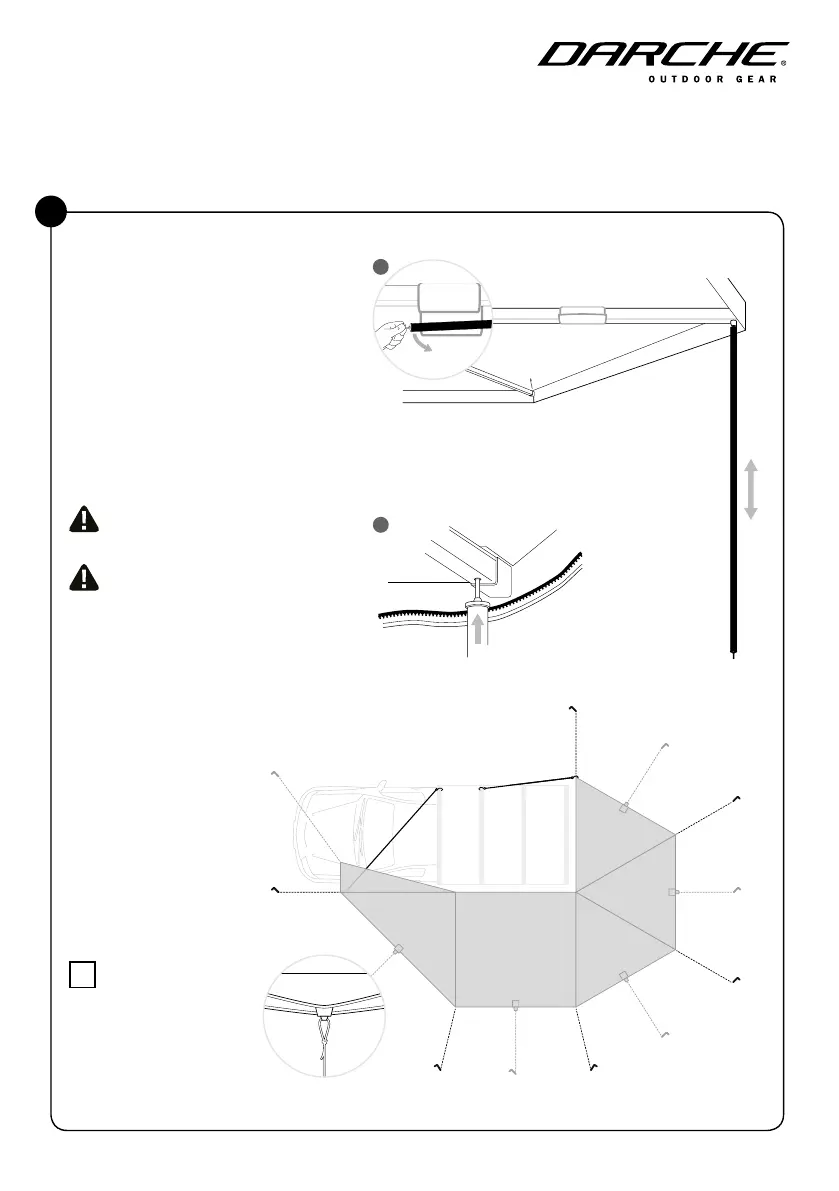 DARCHE®
OUTDOOR GEAR