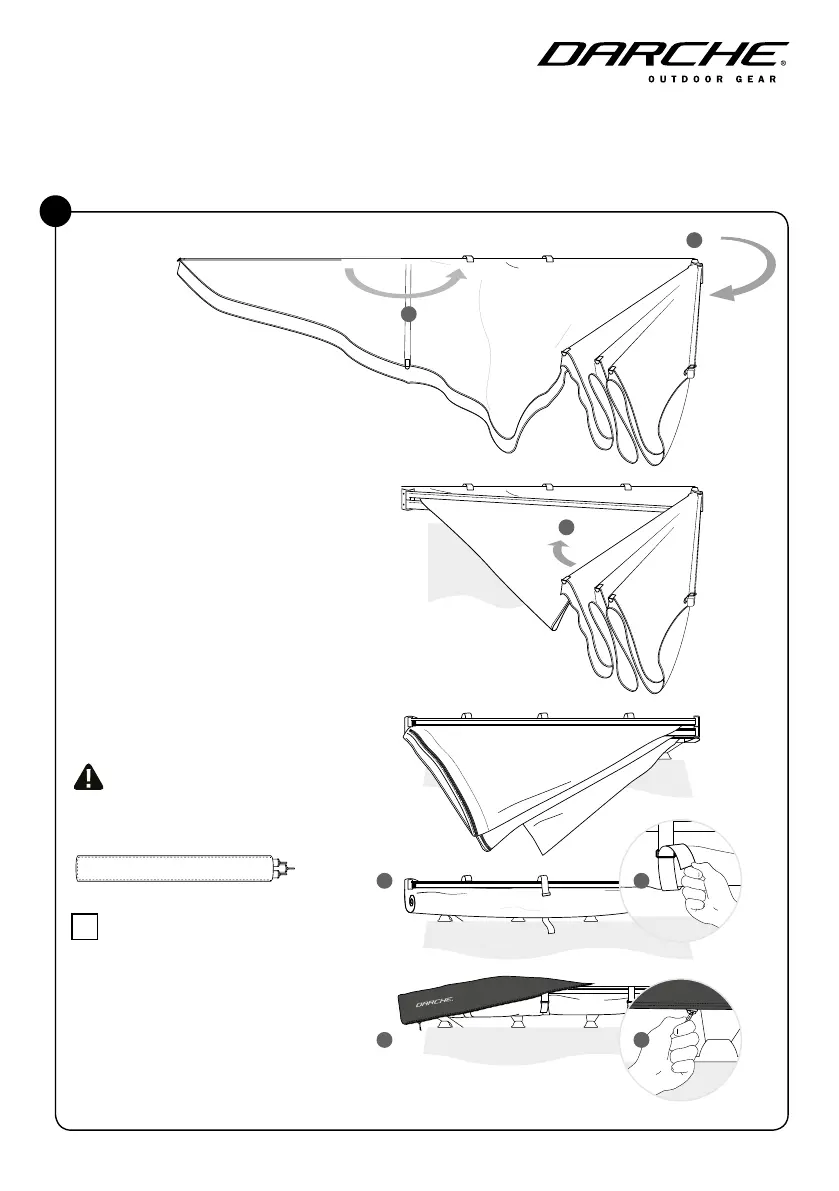 DARCHE®
OUTDOOR GEAR

DARCHE