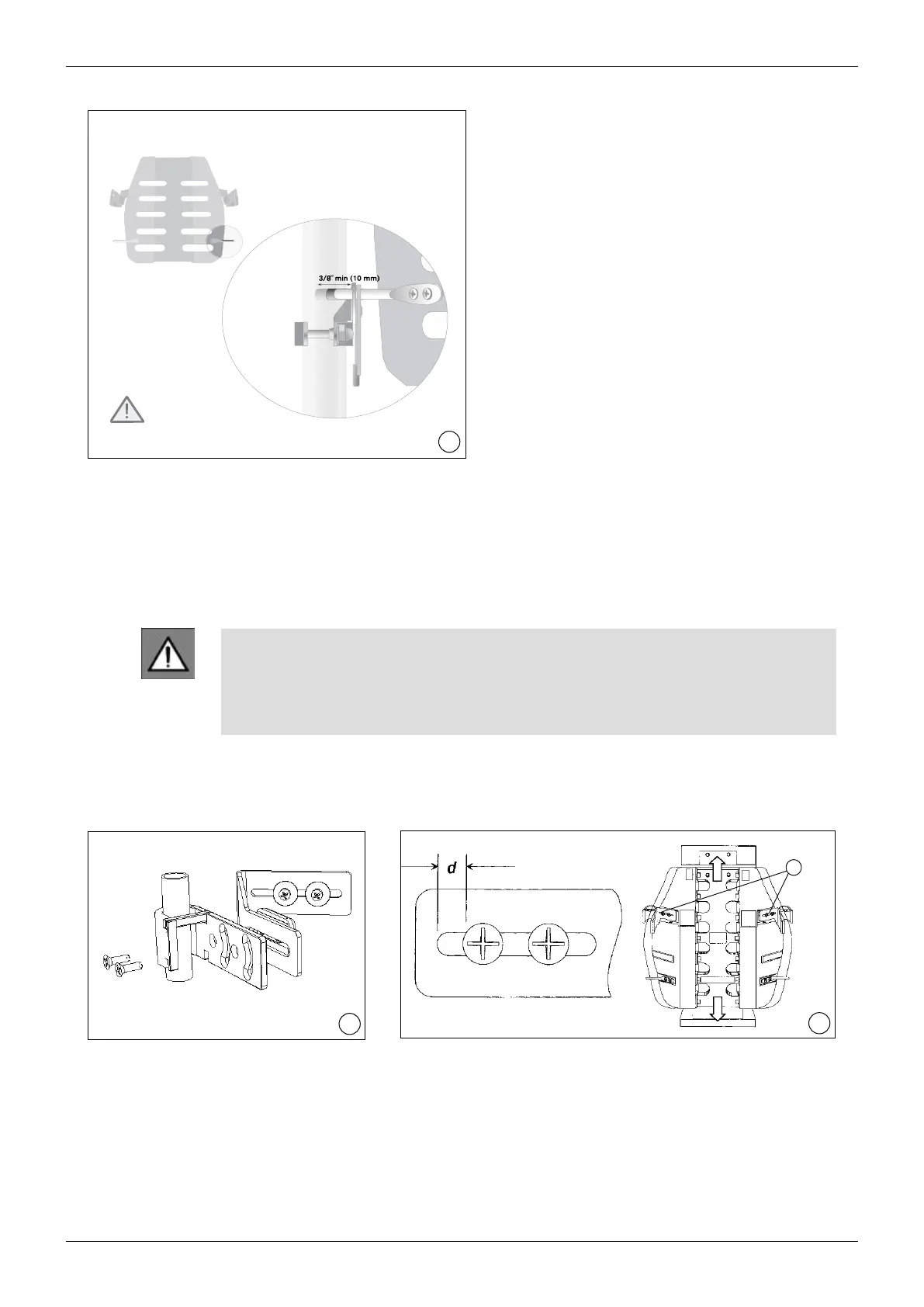 3/8" min (10 mm)

d