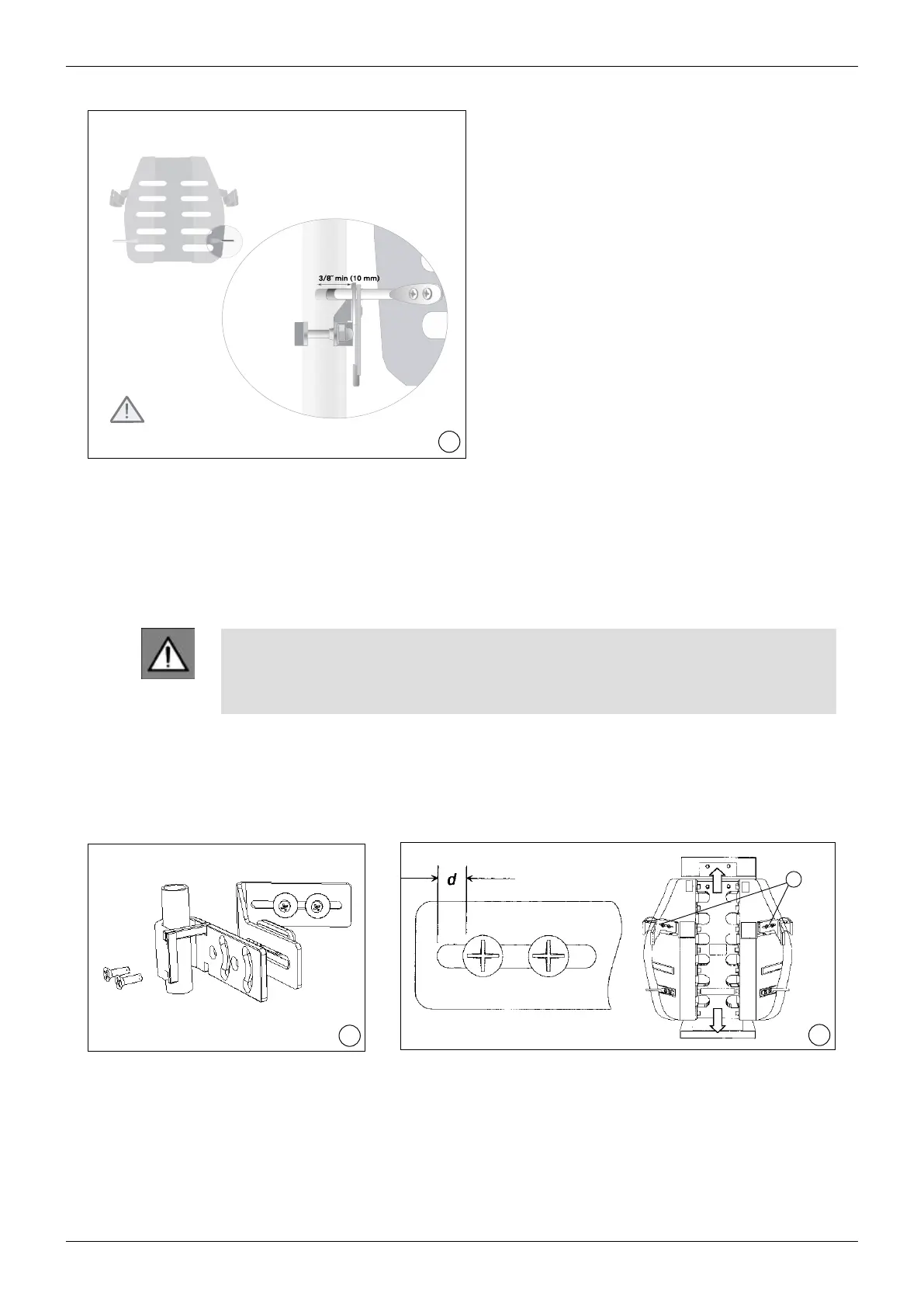 3/8" min (10 mm)

d