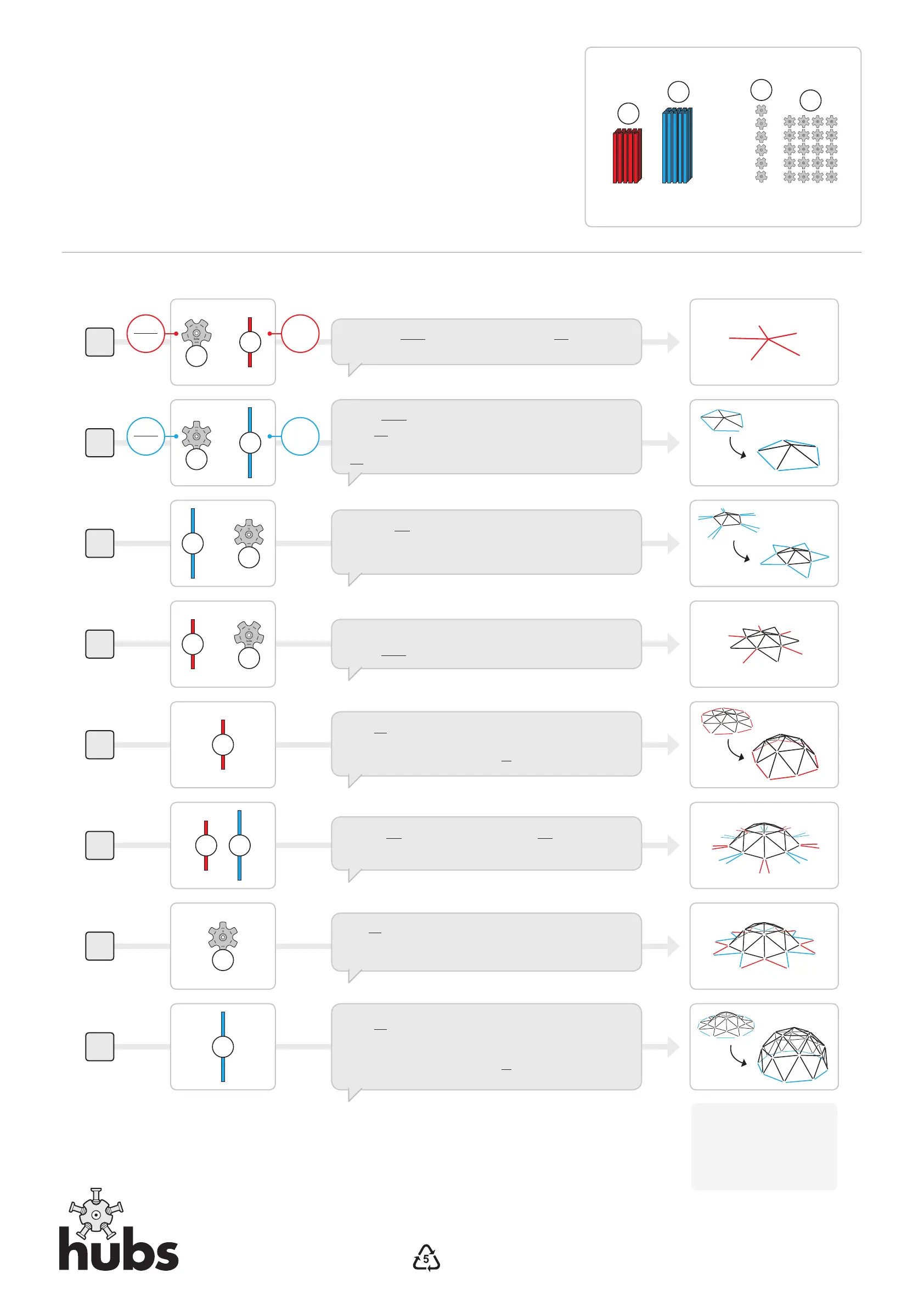 hubs

5