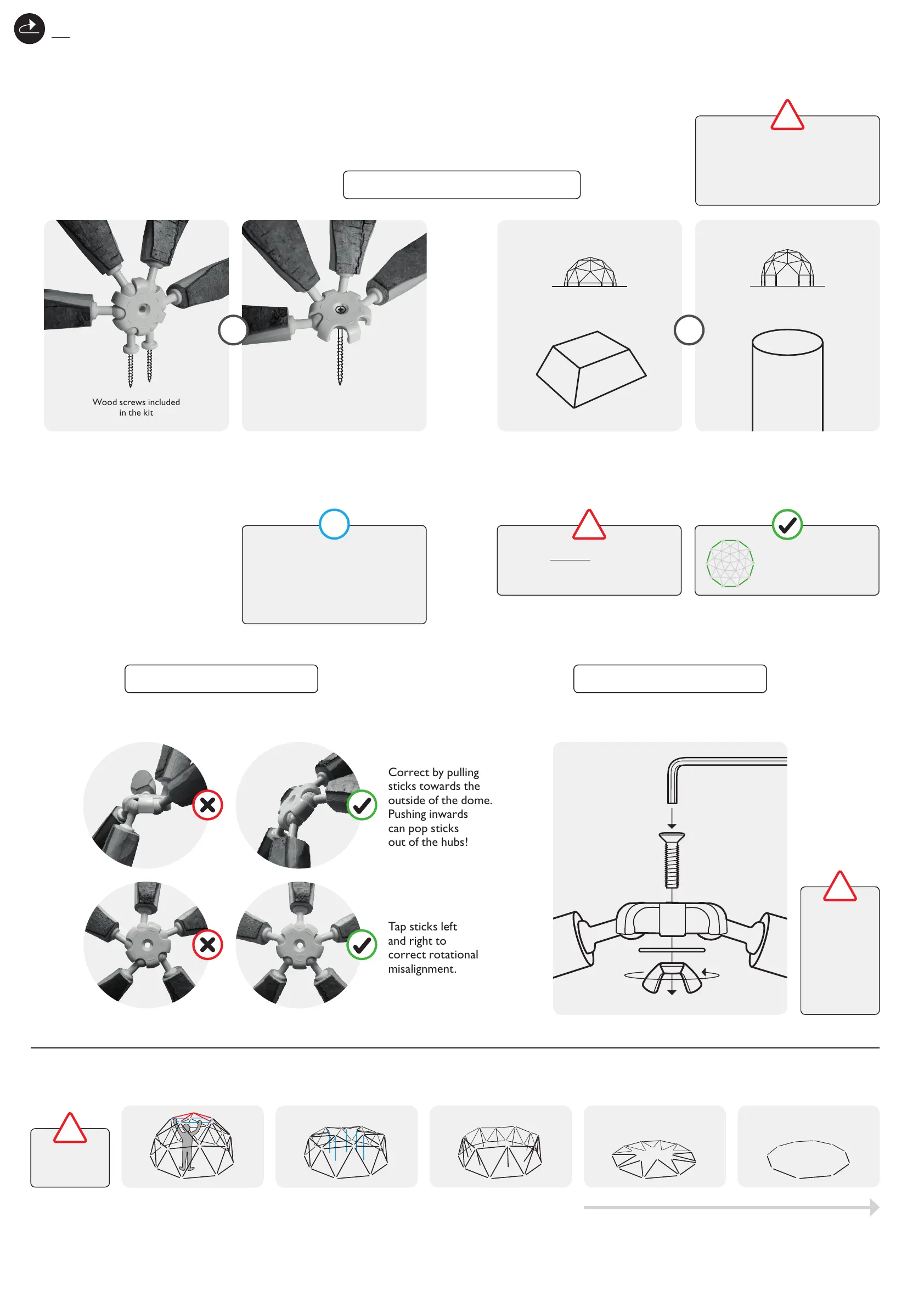 Wood screws included in the kit

Correct by pulling sticks towards the outside of the dome. Pushing inwards can pop sticks out of the hubs!

Tap sticks left and right to correct rotational misalignment.