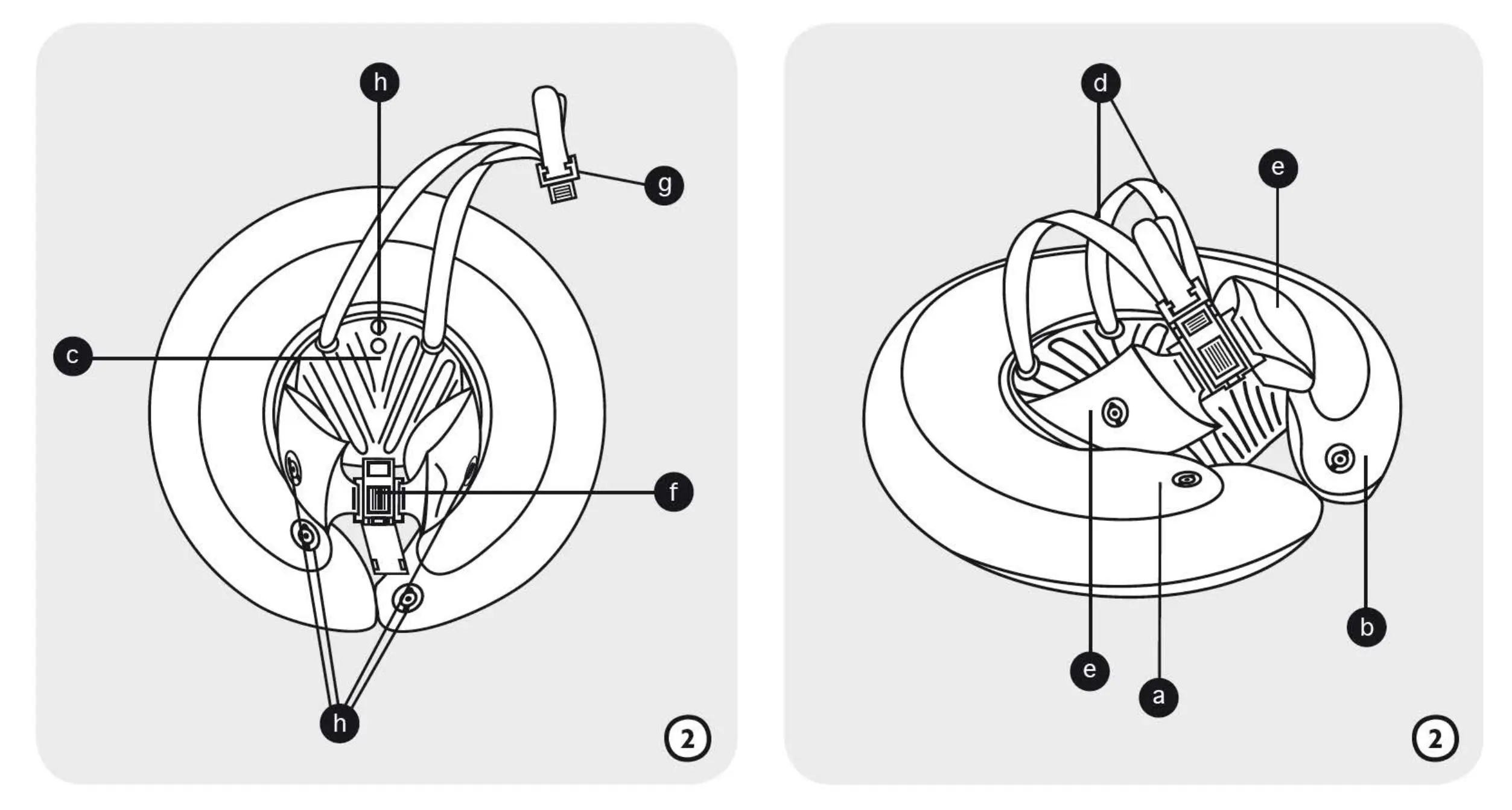 h
g
c
f
h
2

d
e
e
a
b
2