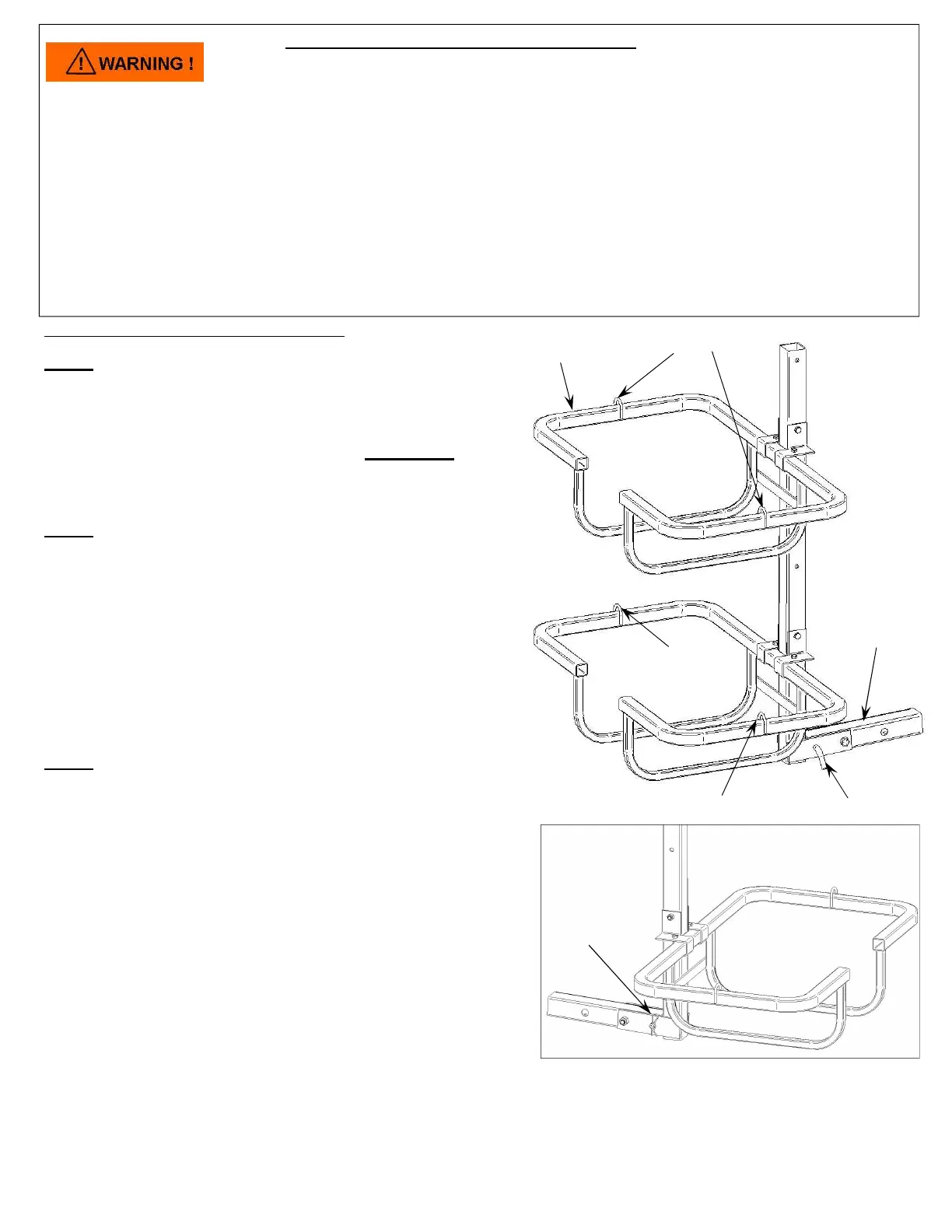 WARNING !