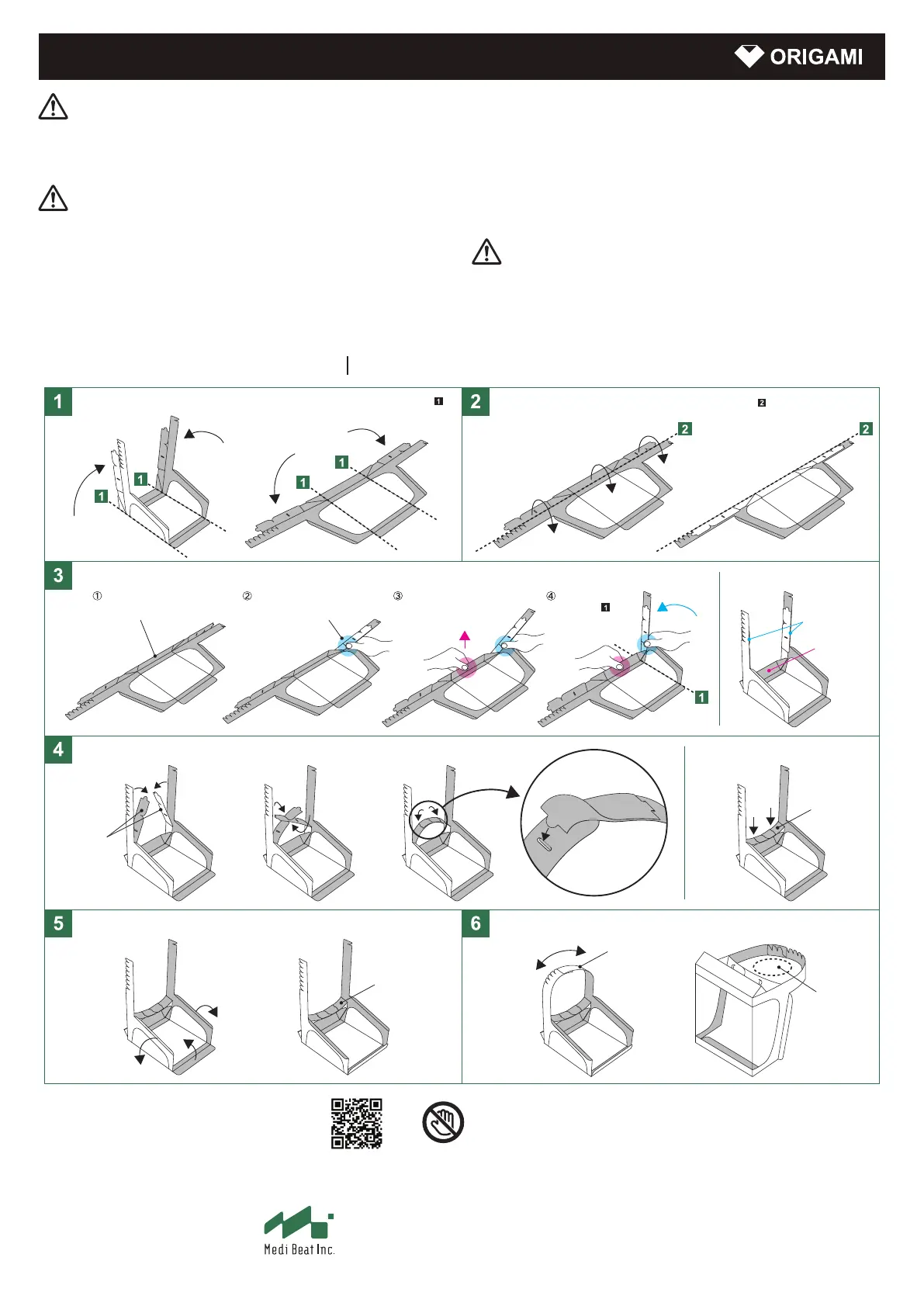 ORIGAMI

1

1

1

1

1

1

2

2

2

2

3

①

②

③

④

1

1

4

5

6

Medi Beat Inc.