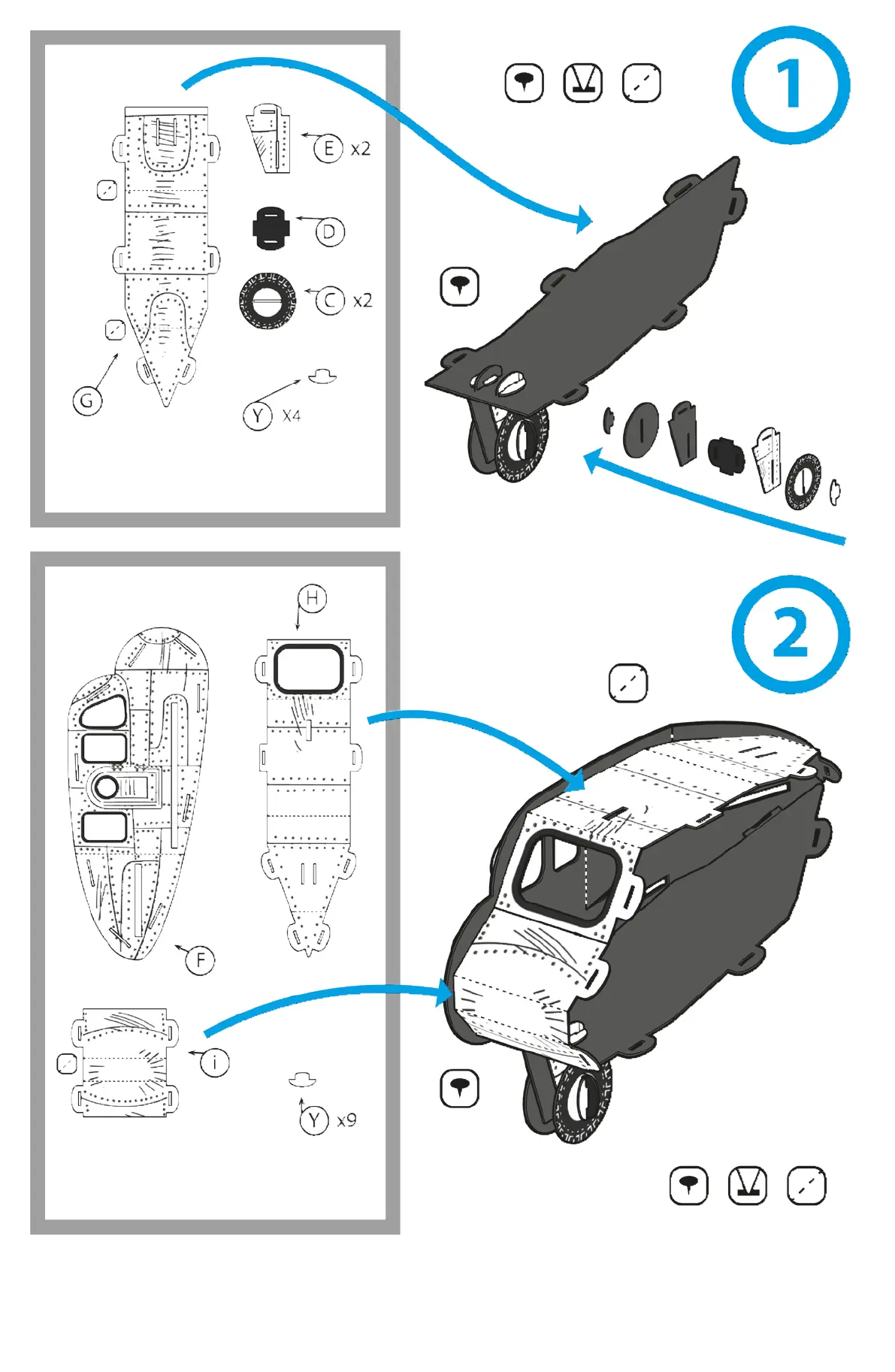 1

E x2

D

C x2

G

Y X4

2

H

F

i

Y x9