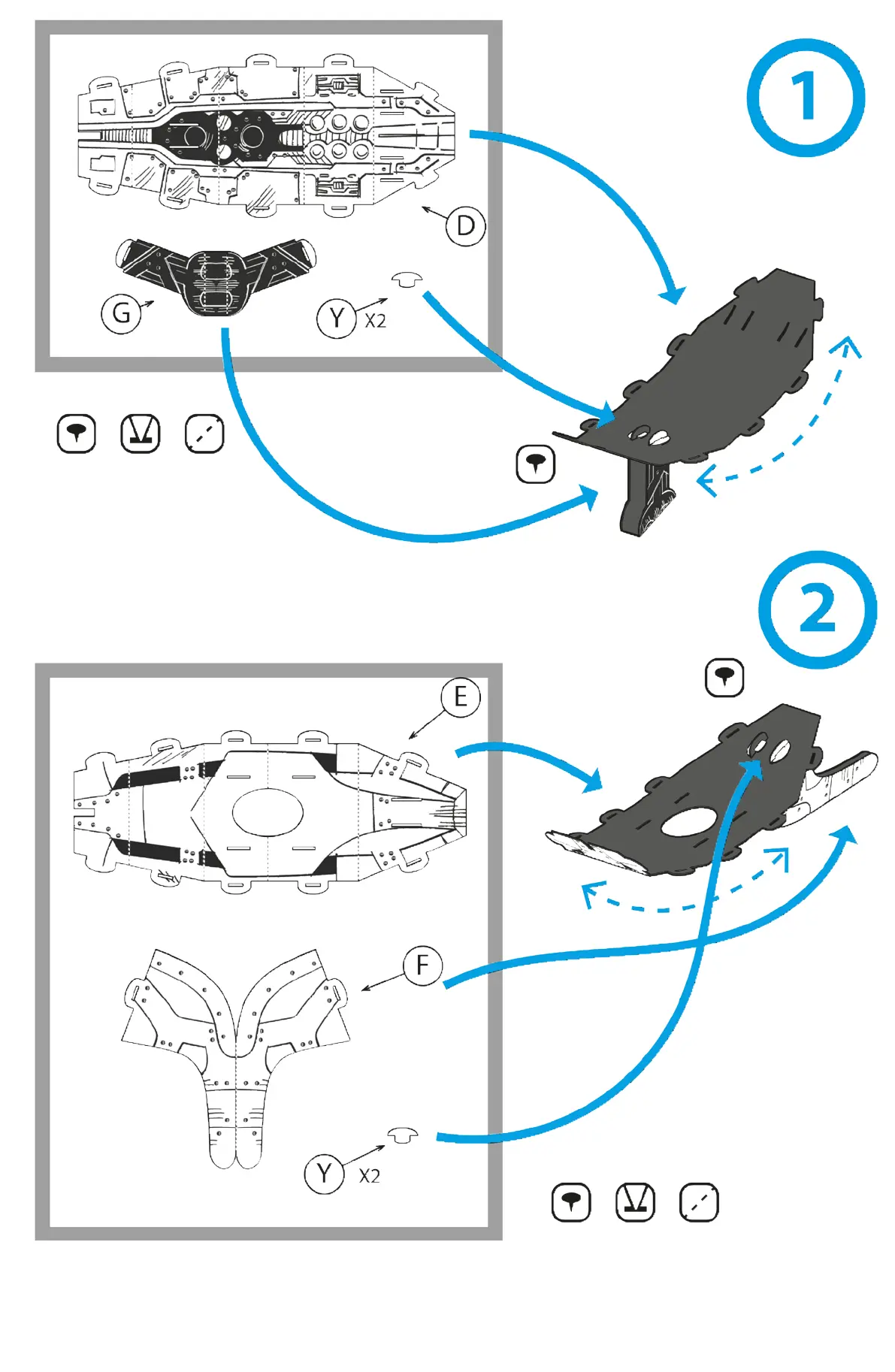 1

D

G

Y X2

2

E

F

Y X2