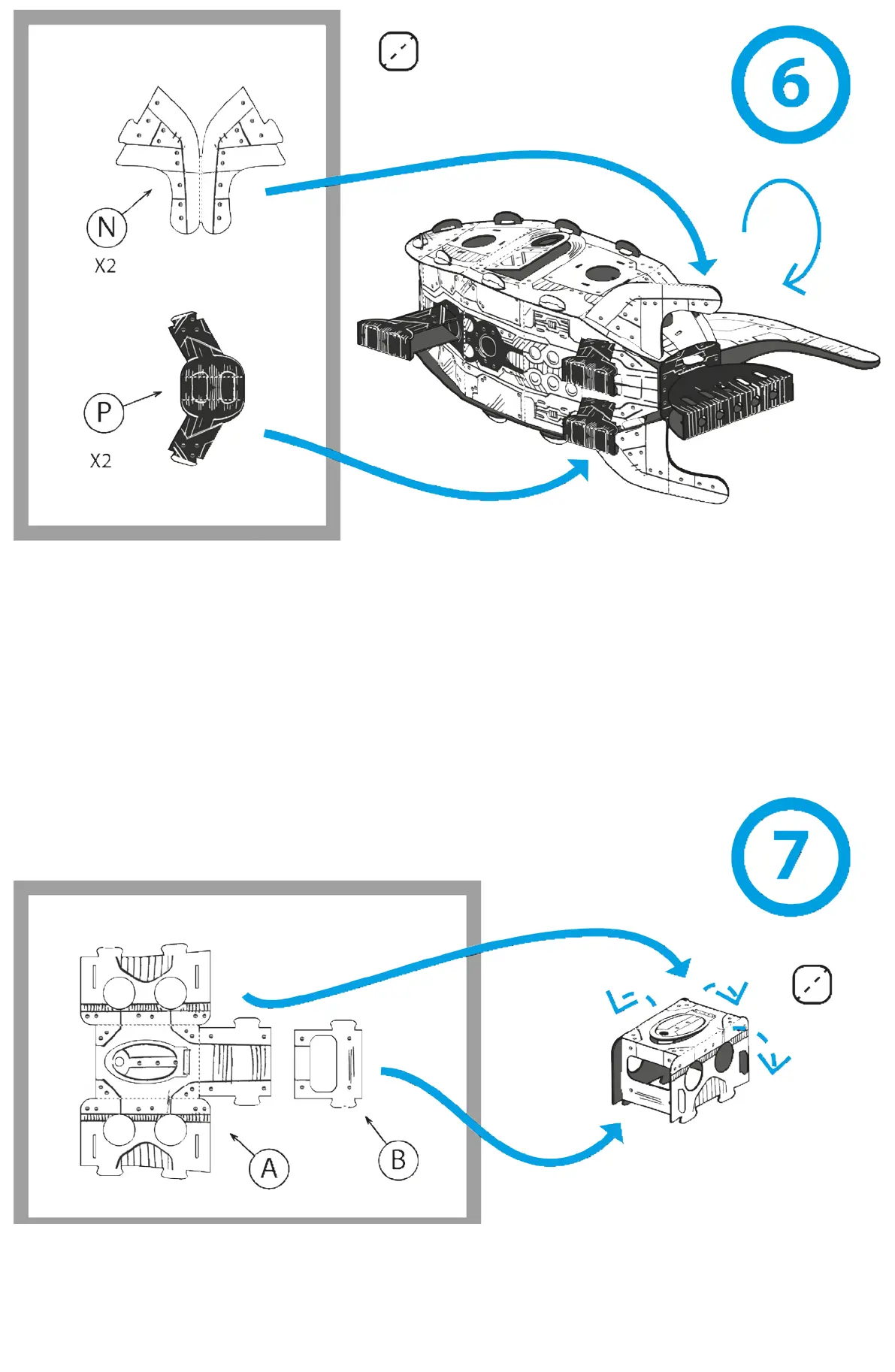 6

N
X2

P
X2

7

A

B