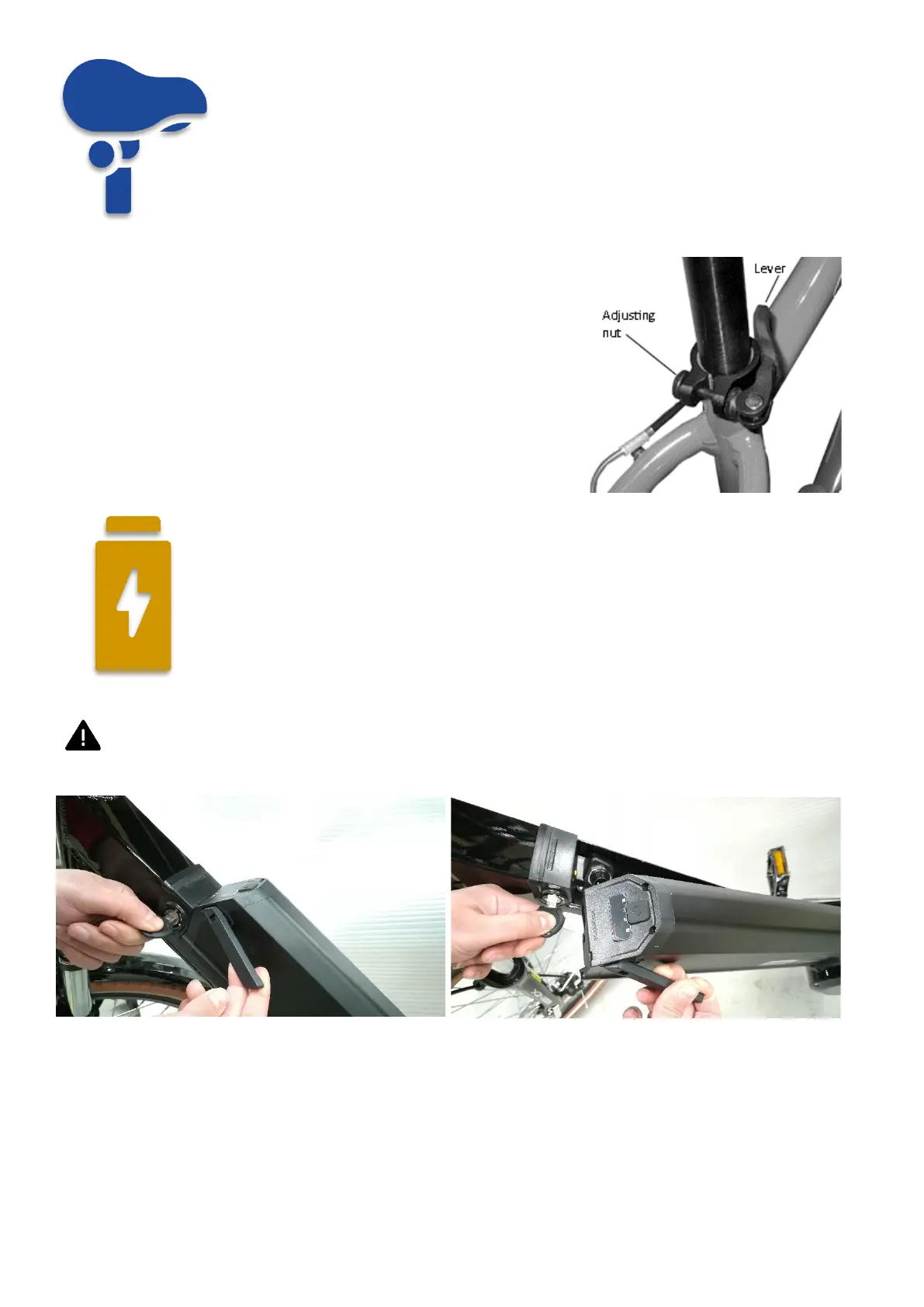 Lever
Adjusting nut