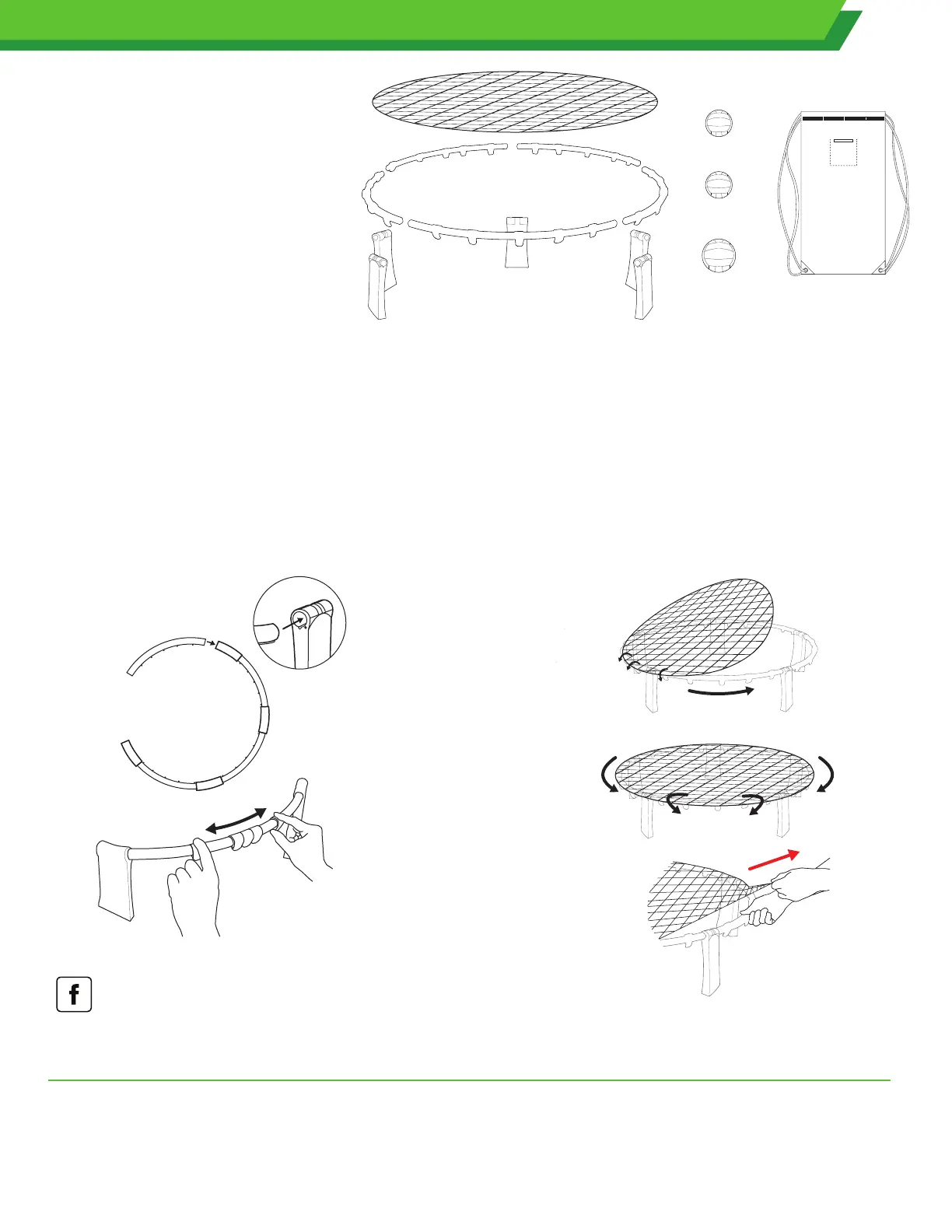 f