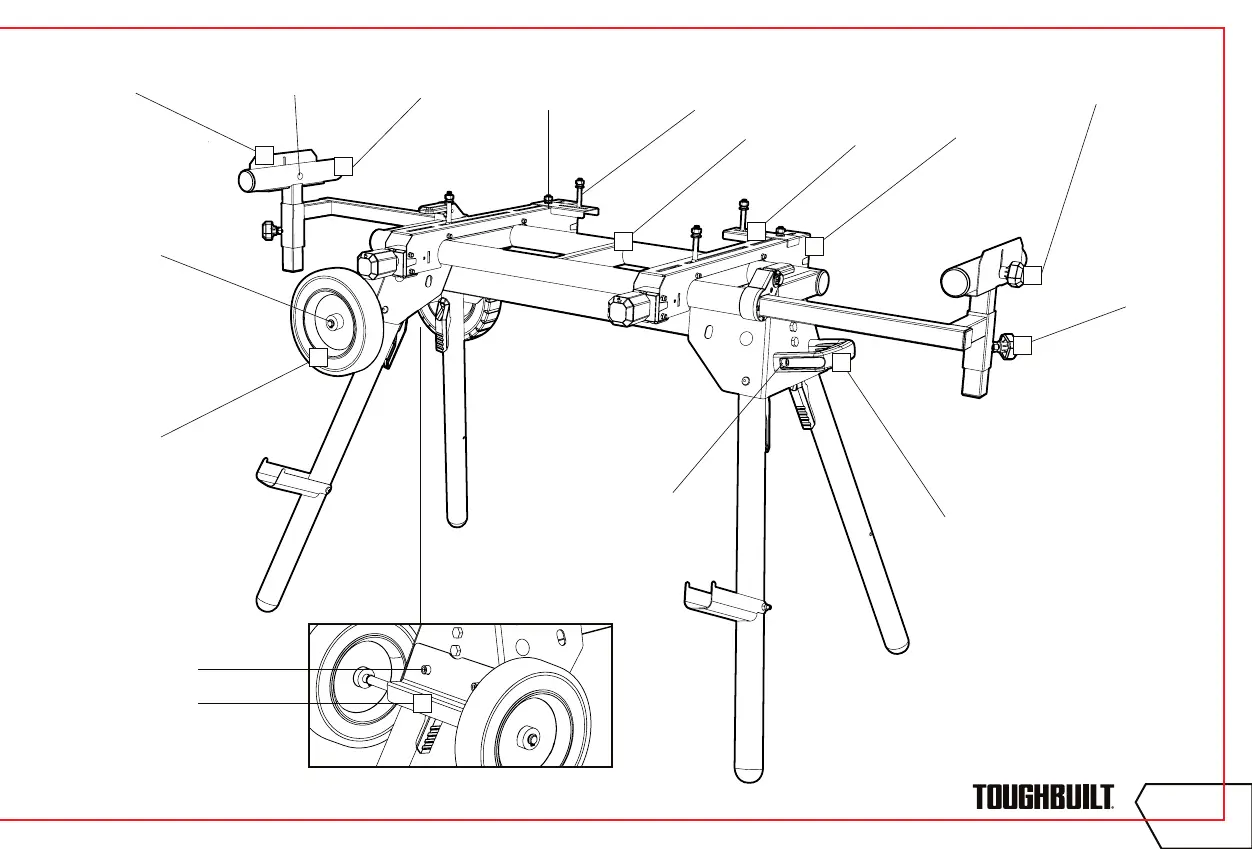 TOUGHBUILT.