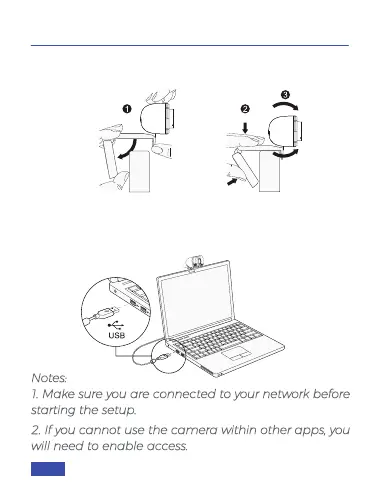 ❶

❷

❸

USB

Notes:
1. Make sure you are connected to your network before starting the setup.

2. If you cannot use the camera within other apps, you will need to enable access.