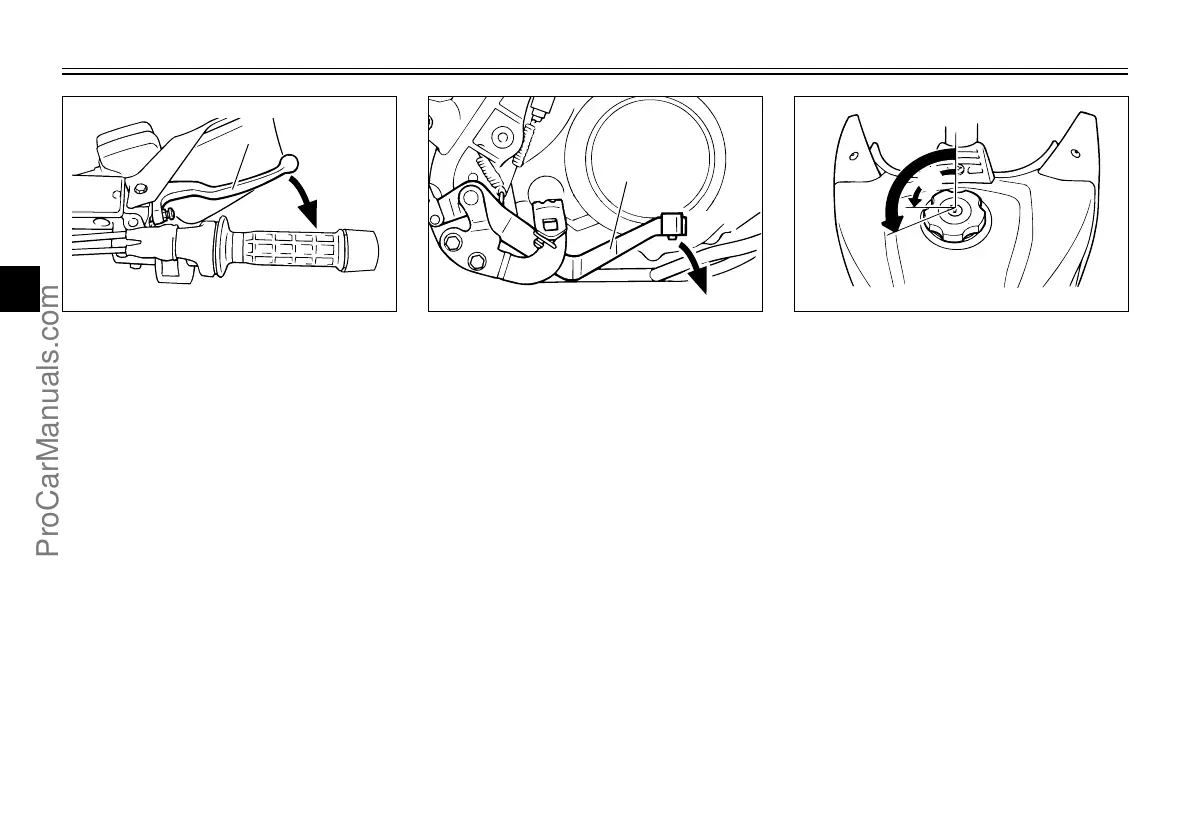 ProCarManuals.com