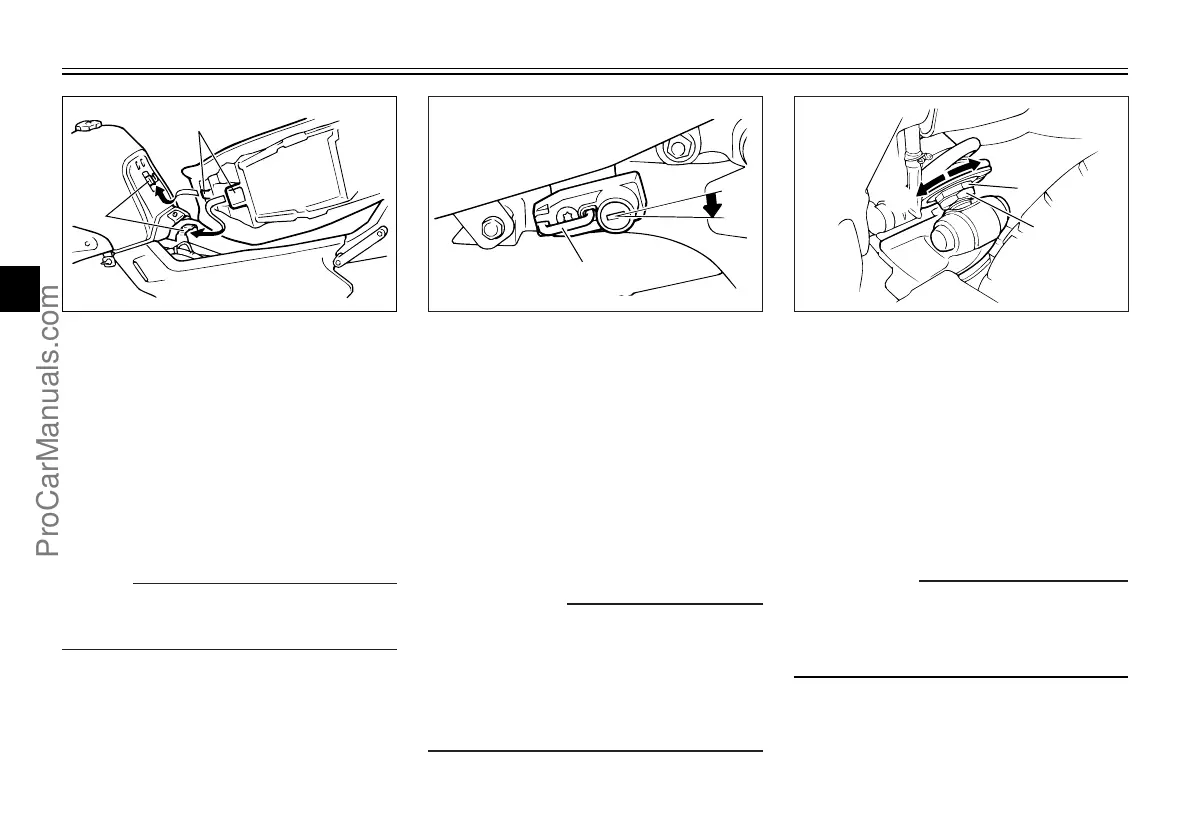 ProCarManuals.com