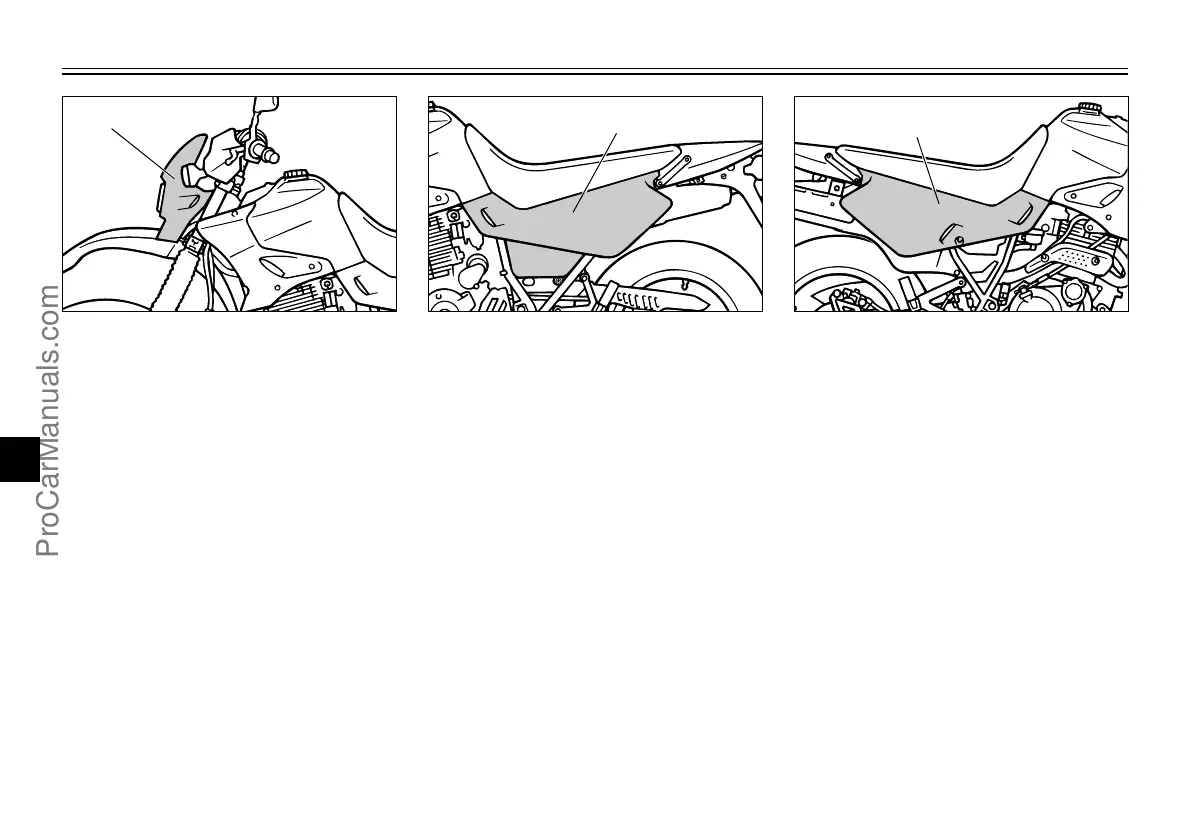 ProCarManuals.com