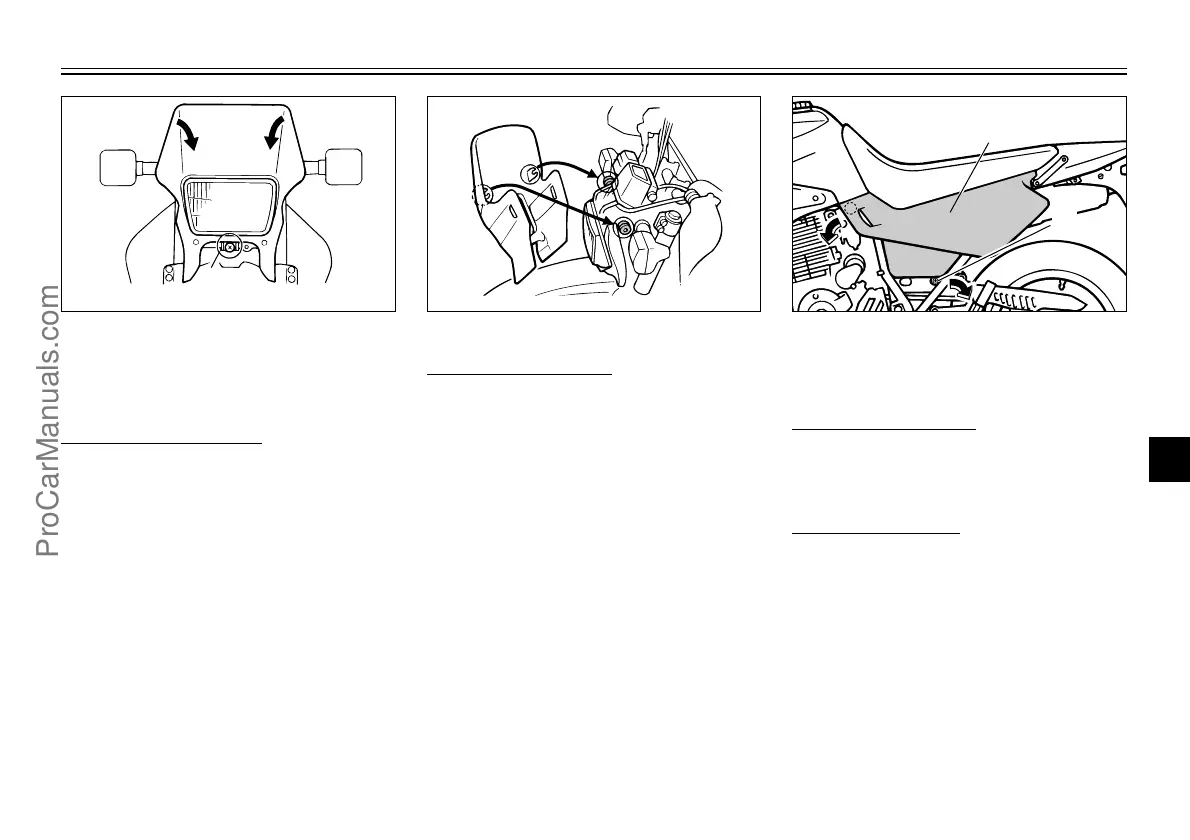 ProCarManuals.com