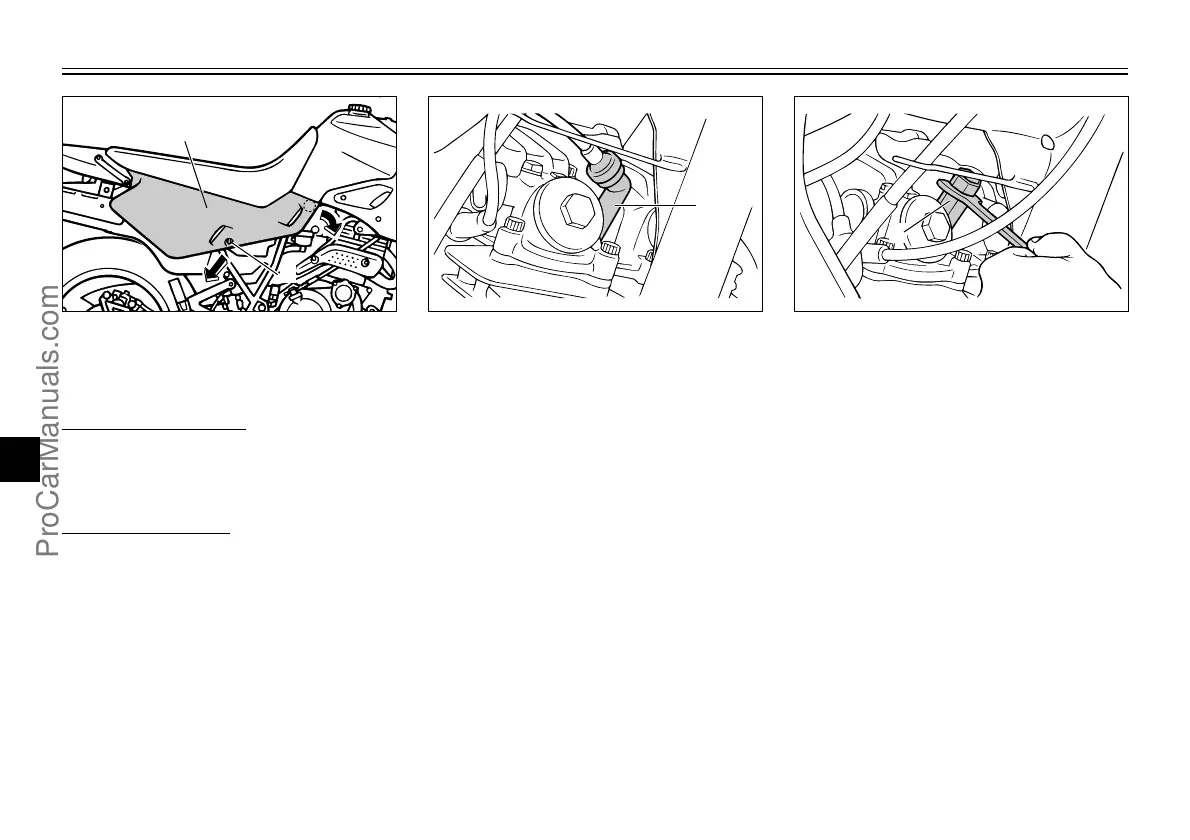 ProCarManuals.com