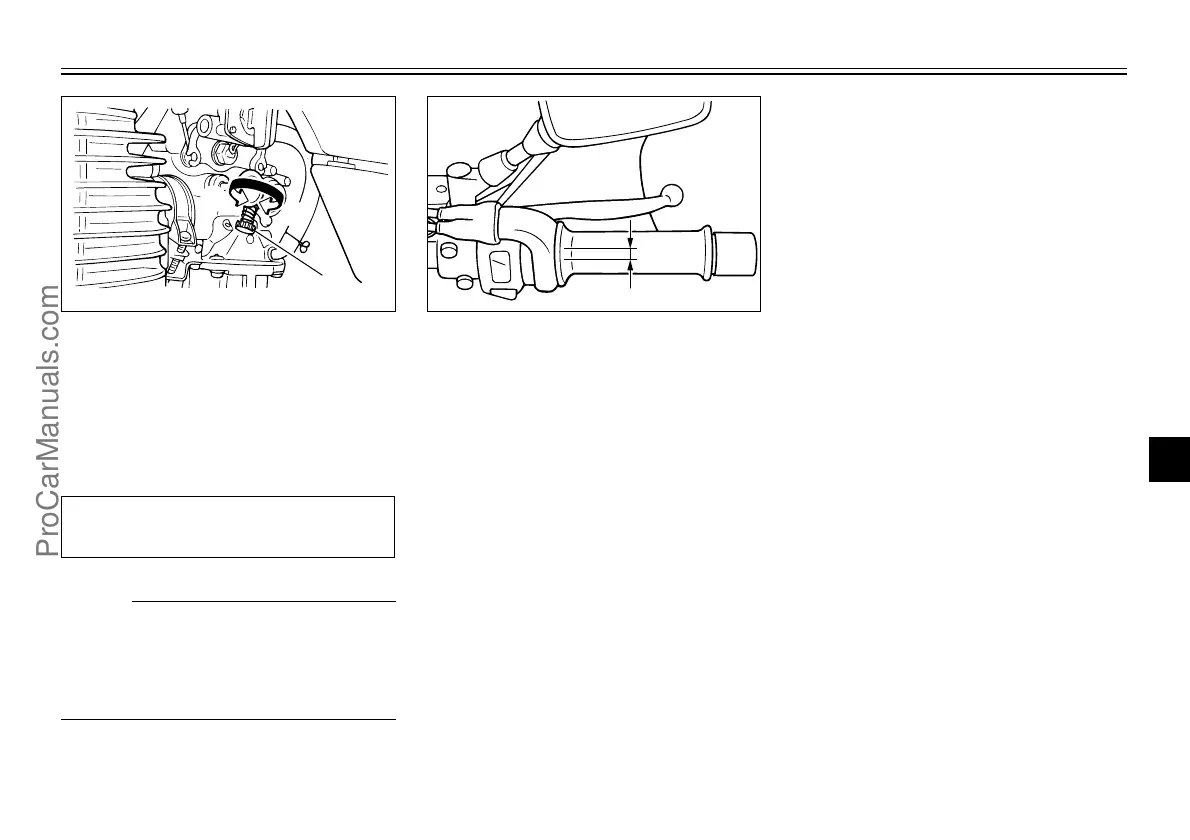 ProCarManuals.com