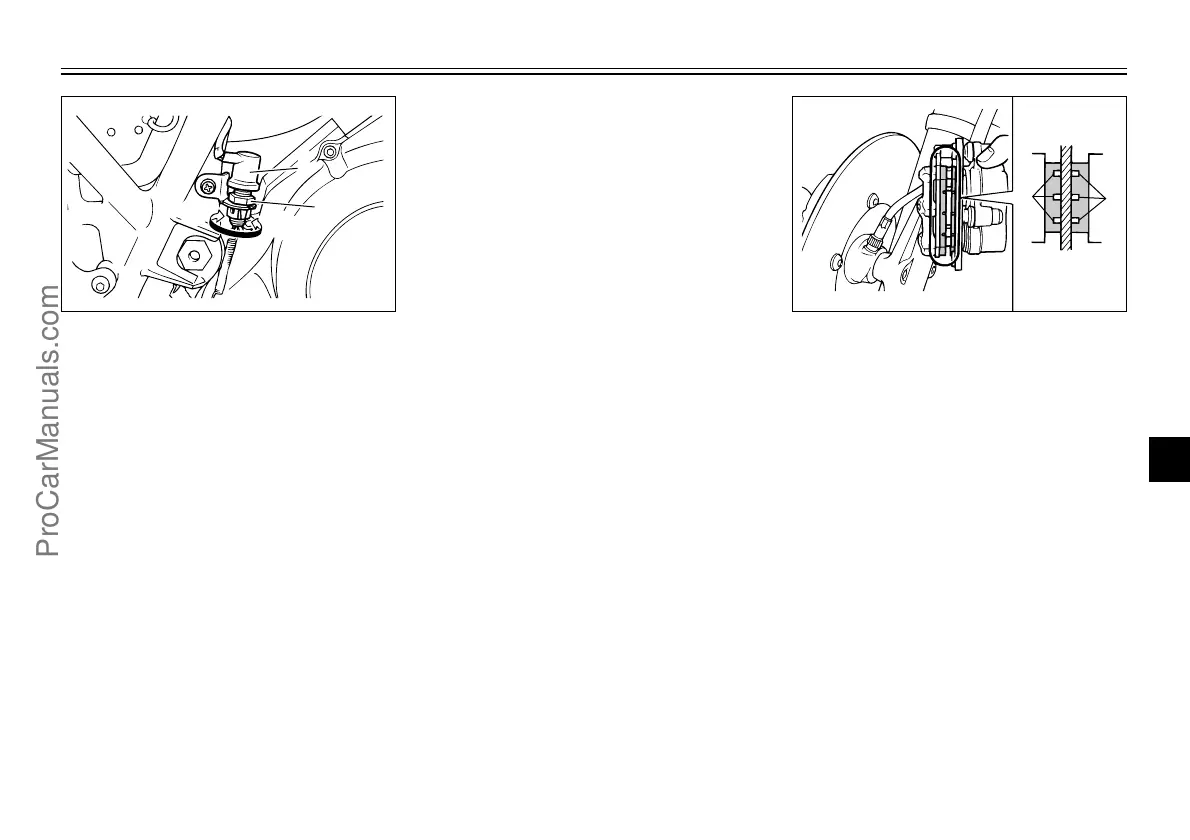 ProCarManuals.com