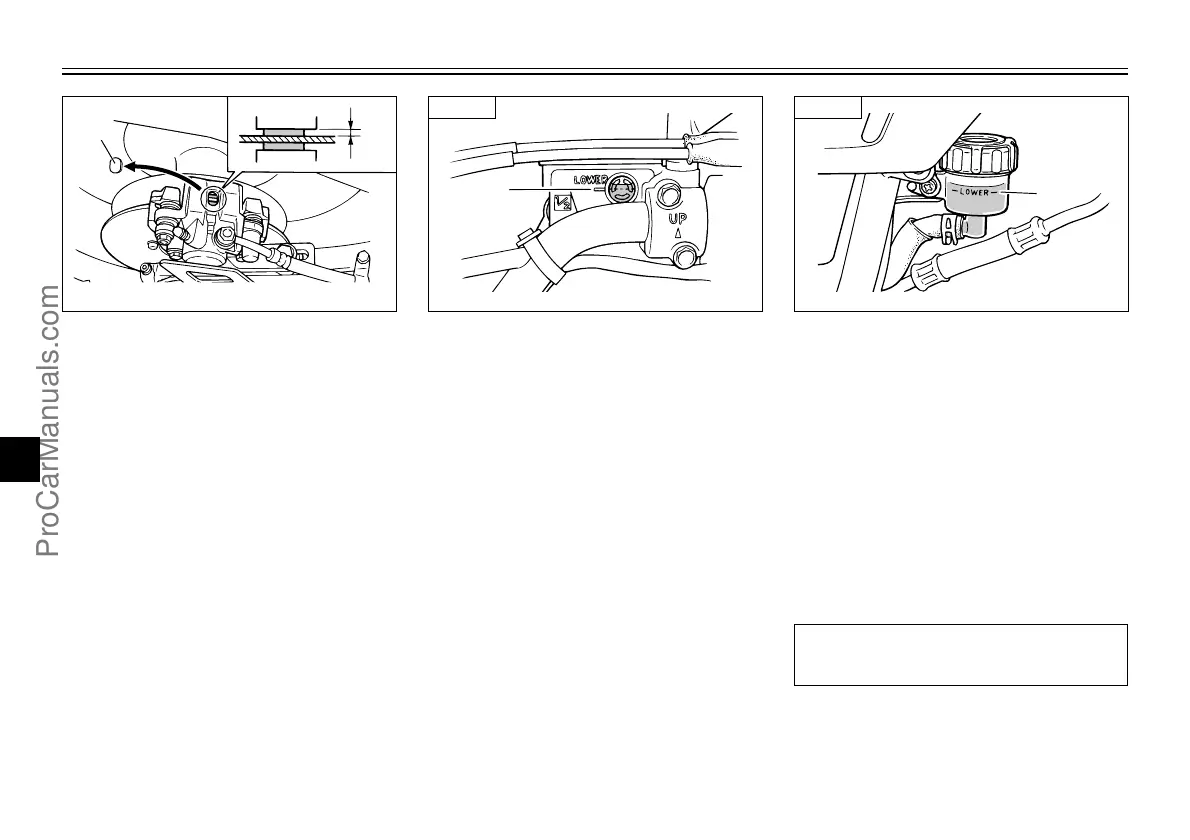 LOWER

UP

LOWER

ProCarManuals.com