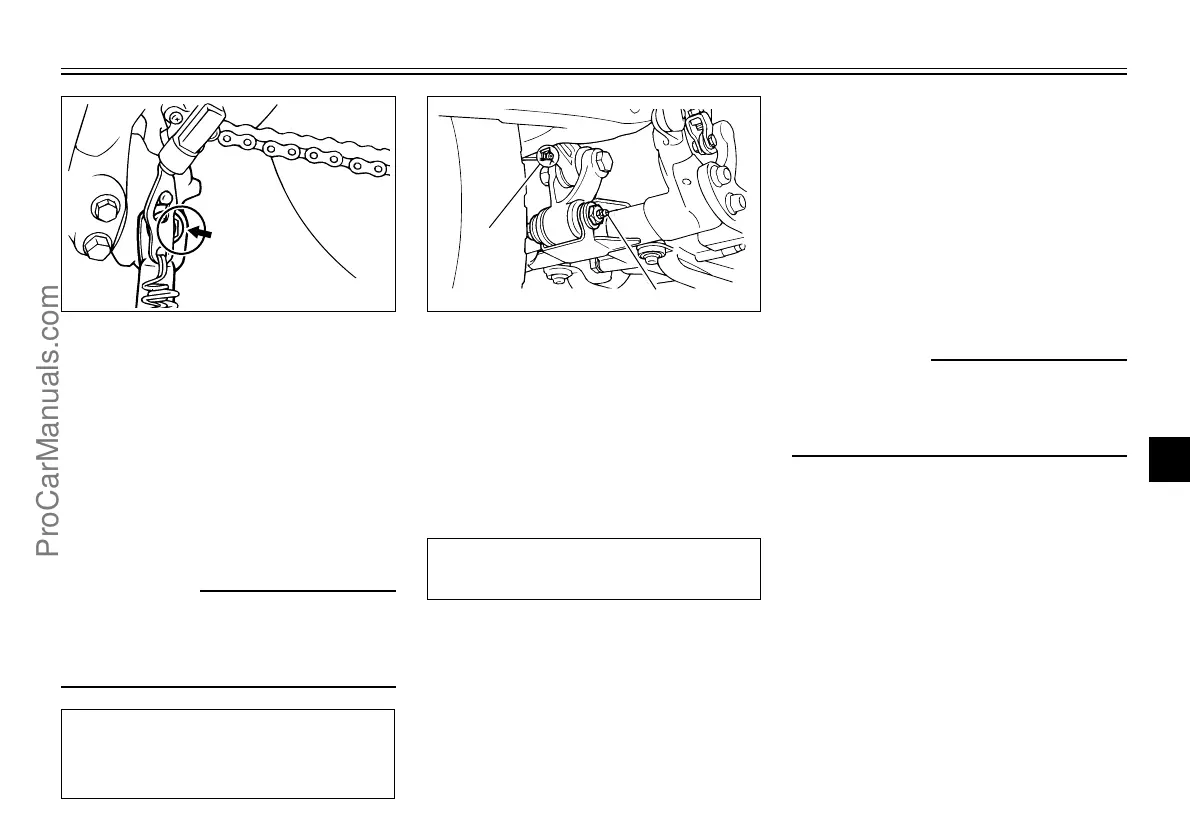 ProCarManuals.com