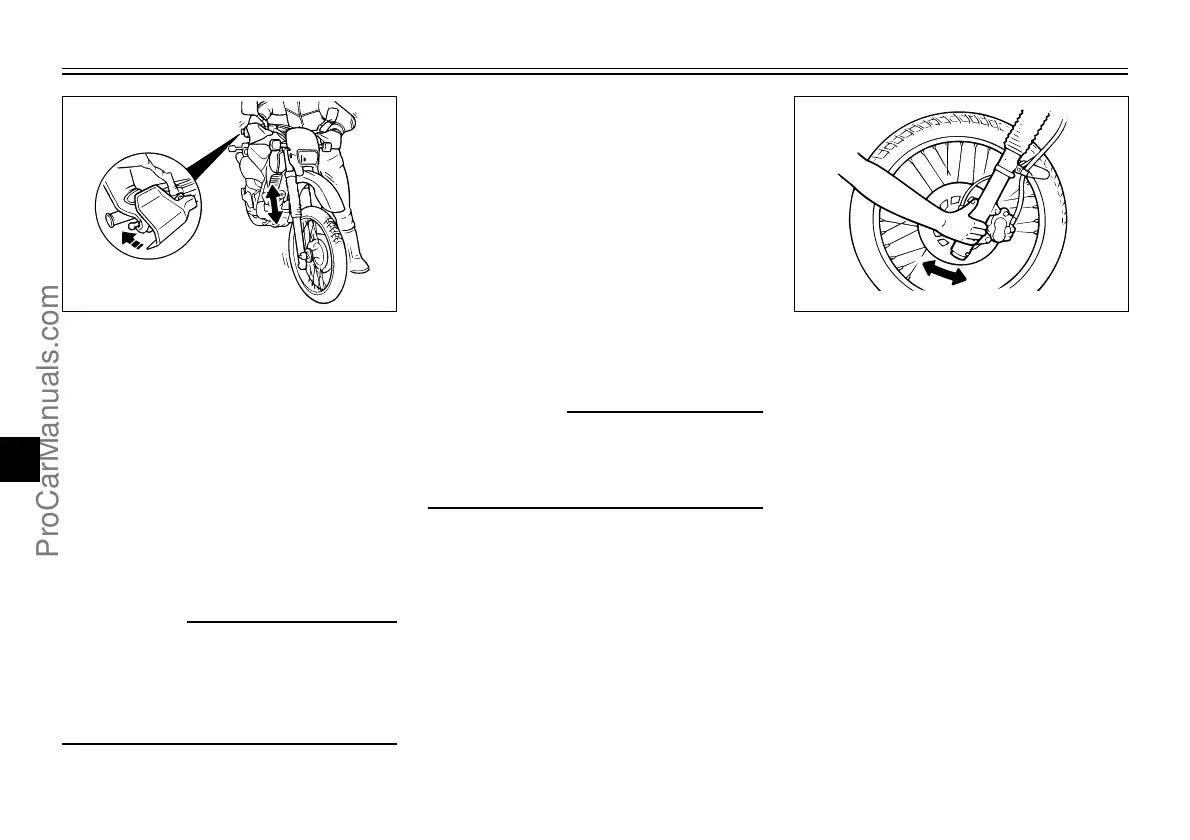 ProCarManuals.com