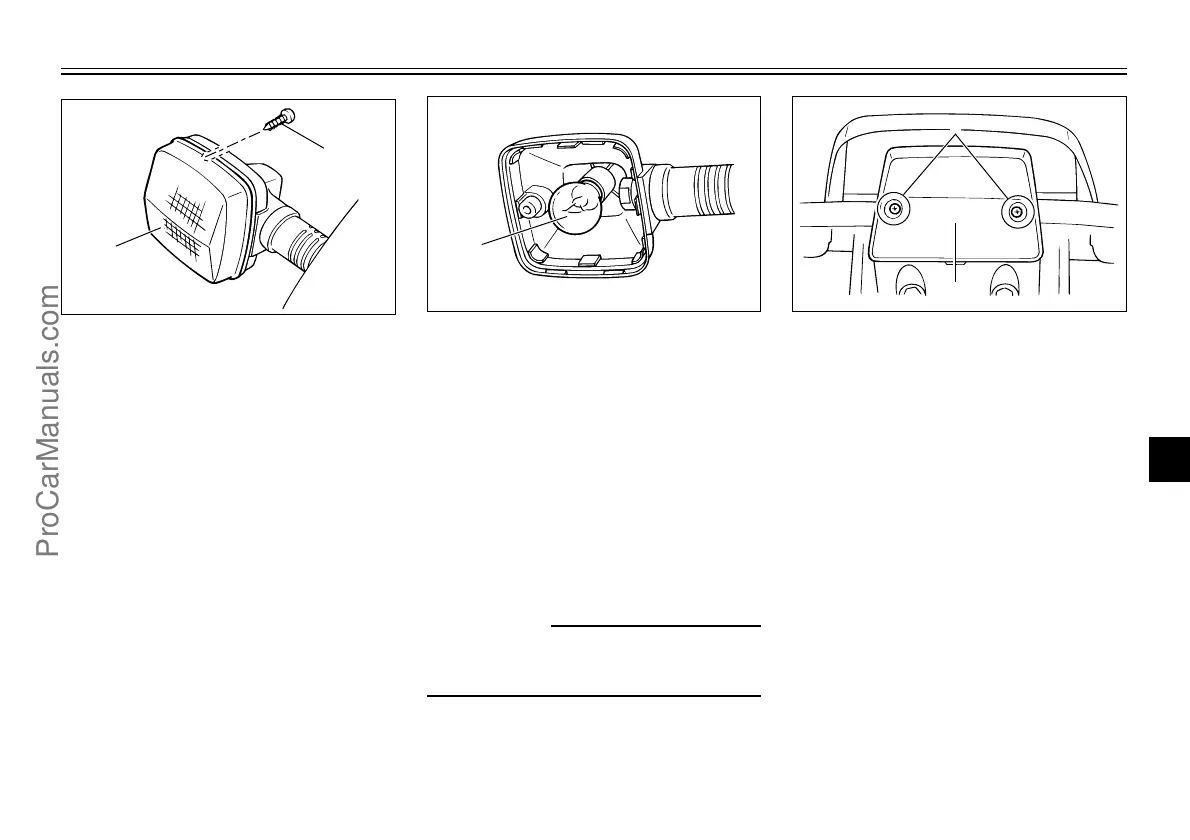 ProCarManuals.com