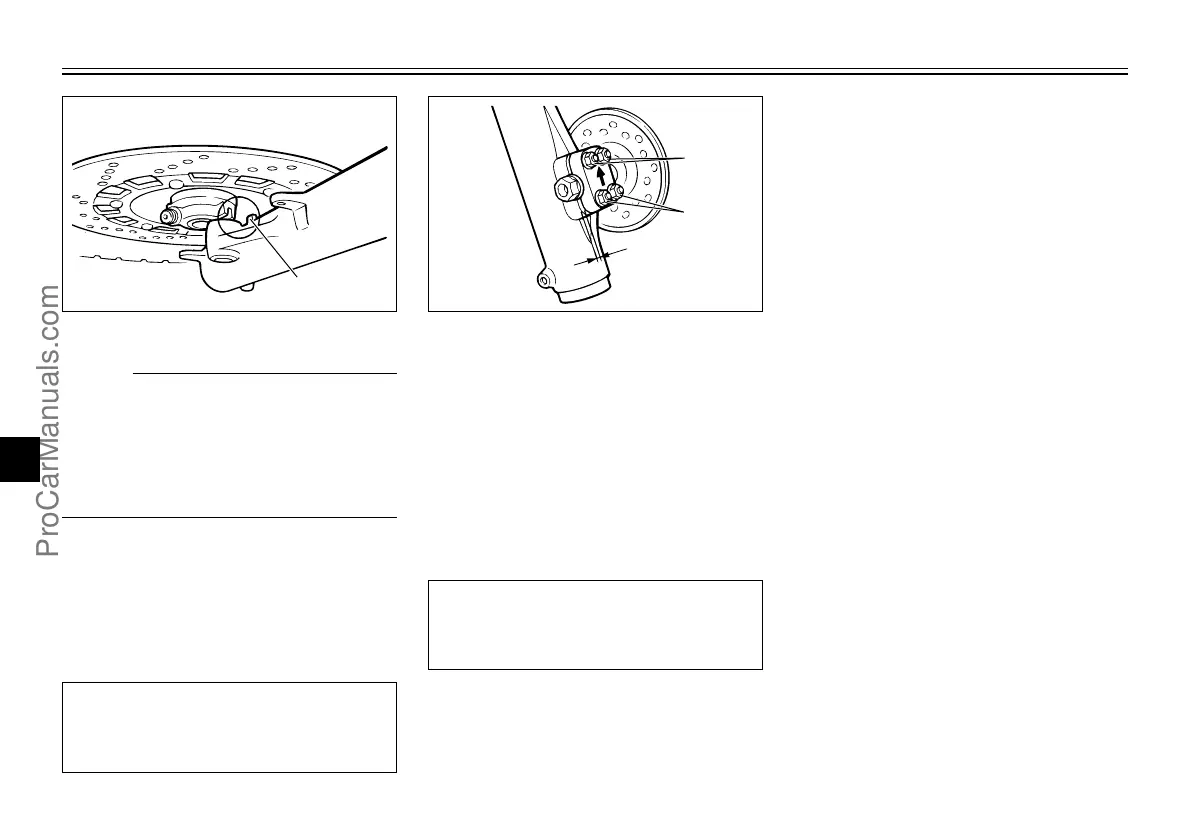 ProCarManuals.com