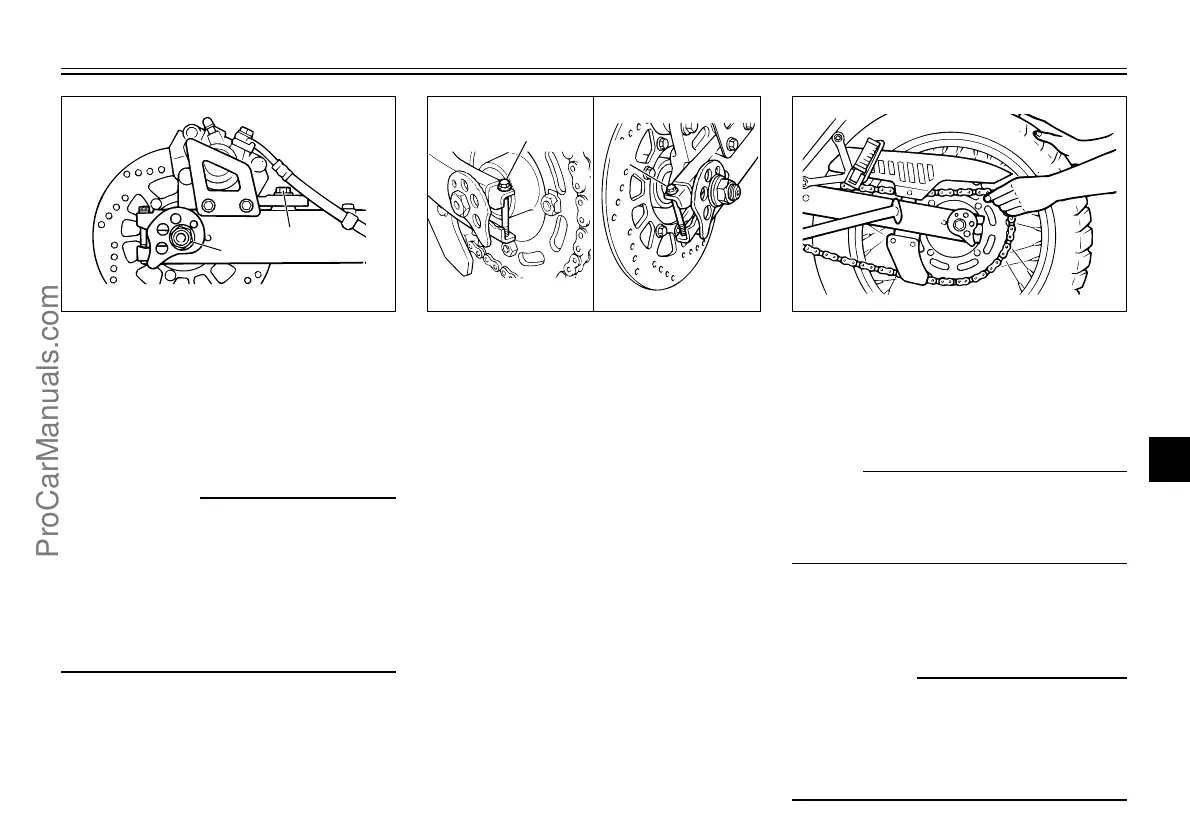 ProCarManuals.com