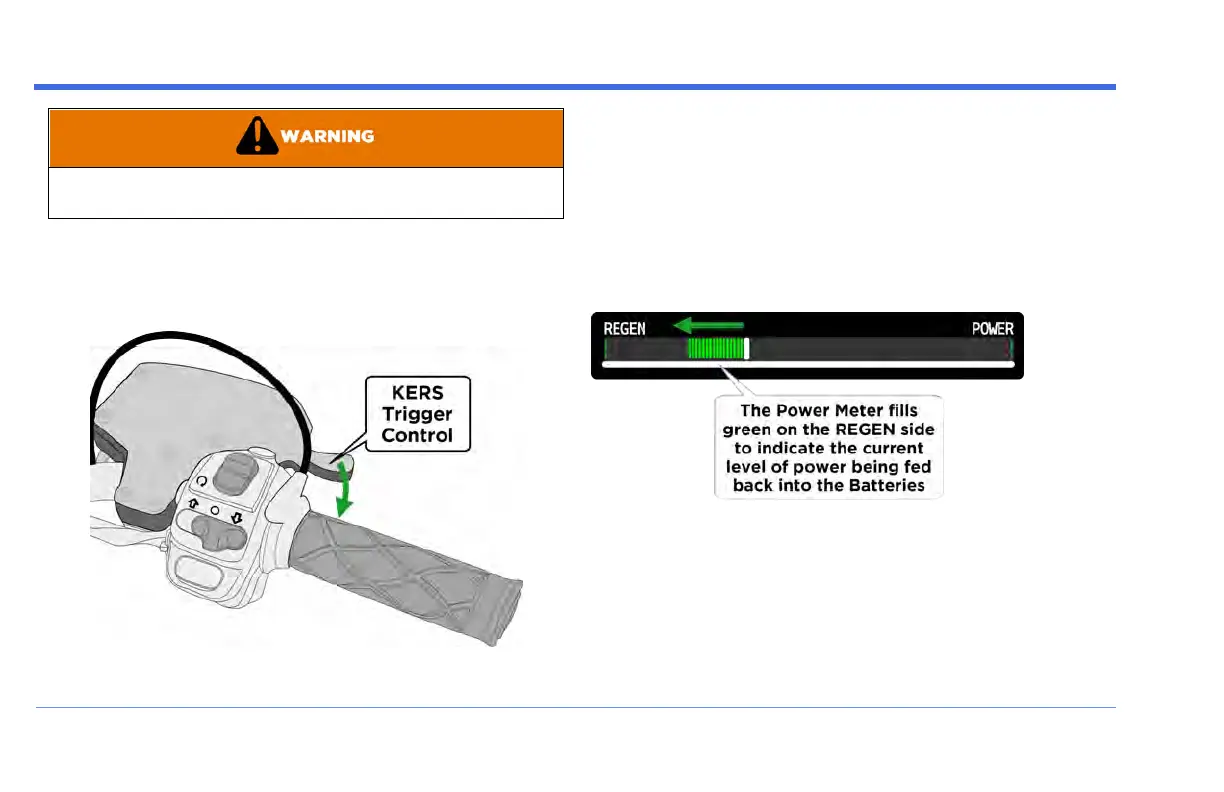 WARNING

KERS Trigger Control

REGEN

POWER

The Power Meter fills green on the REGEN side to indicate the current level of power being fed back into the Batteries