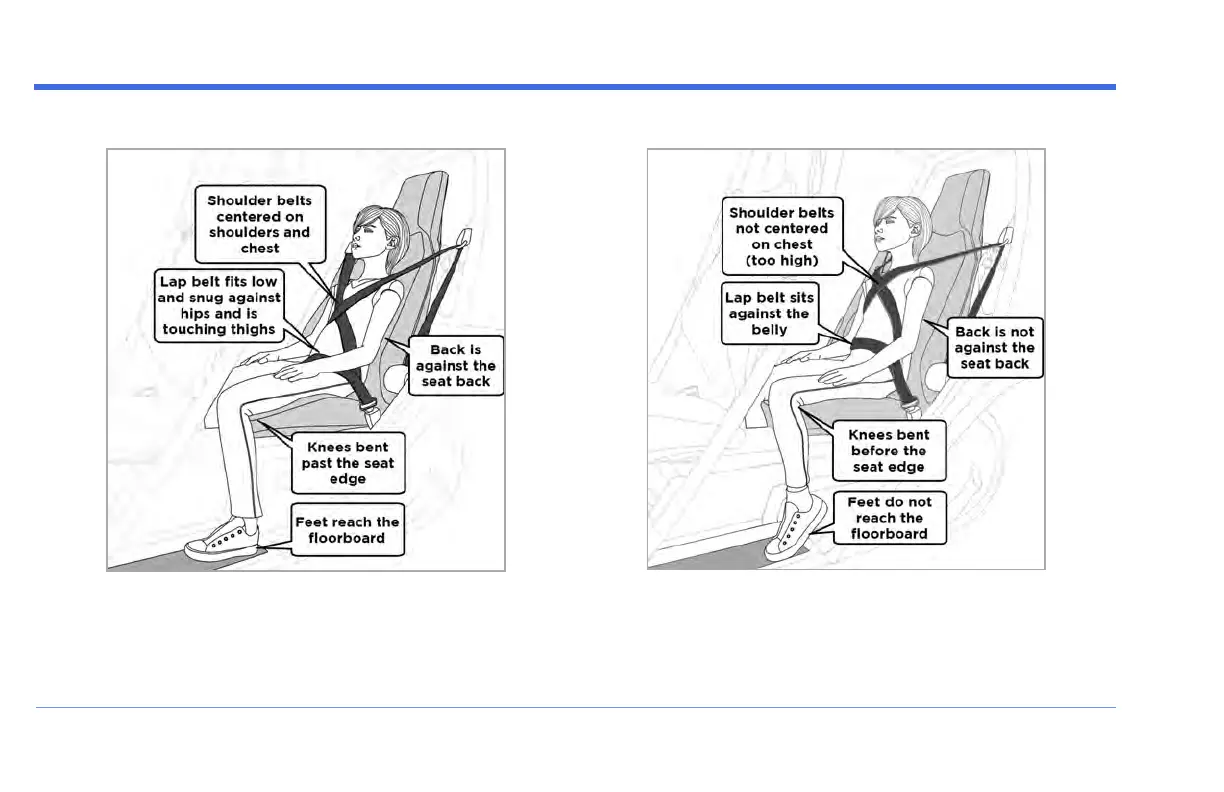 Shoulder belts centered on shoulders and chest

Lap belt fits low and snug against hips and is touching thighs

Back is against the seat back

Knees bent past the seat edge

Feet reach the floorboard

Shoulder belts not centered on chest (too high)

Lap belt sits against the belly

Back is not against the seat back

Knees bent before the seat edge

Feet do not reach the floorboard