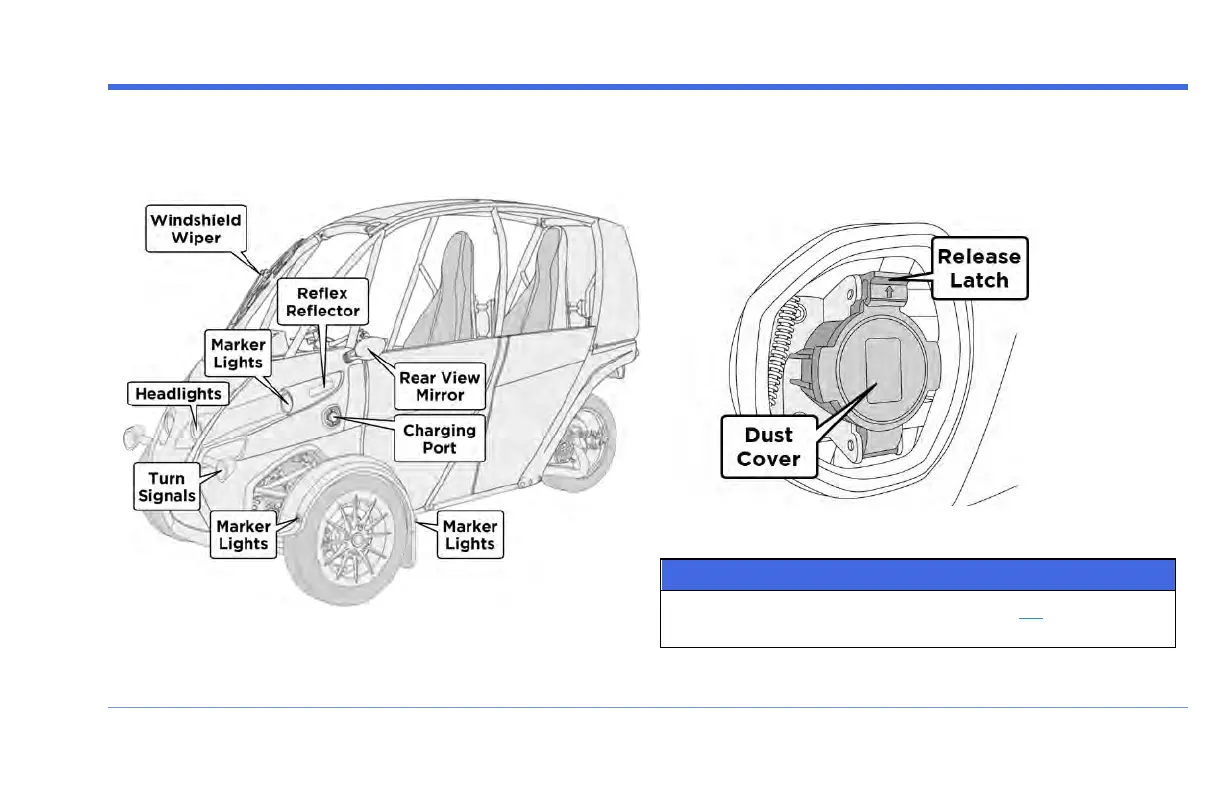 Windshield Wiper

Reflex Reflector

Marker Lights

Headlights

Rear View Mirror

Charging Port

Turn Signals

Marker Lights

Marker Lights

Release Latch

Dust Cover