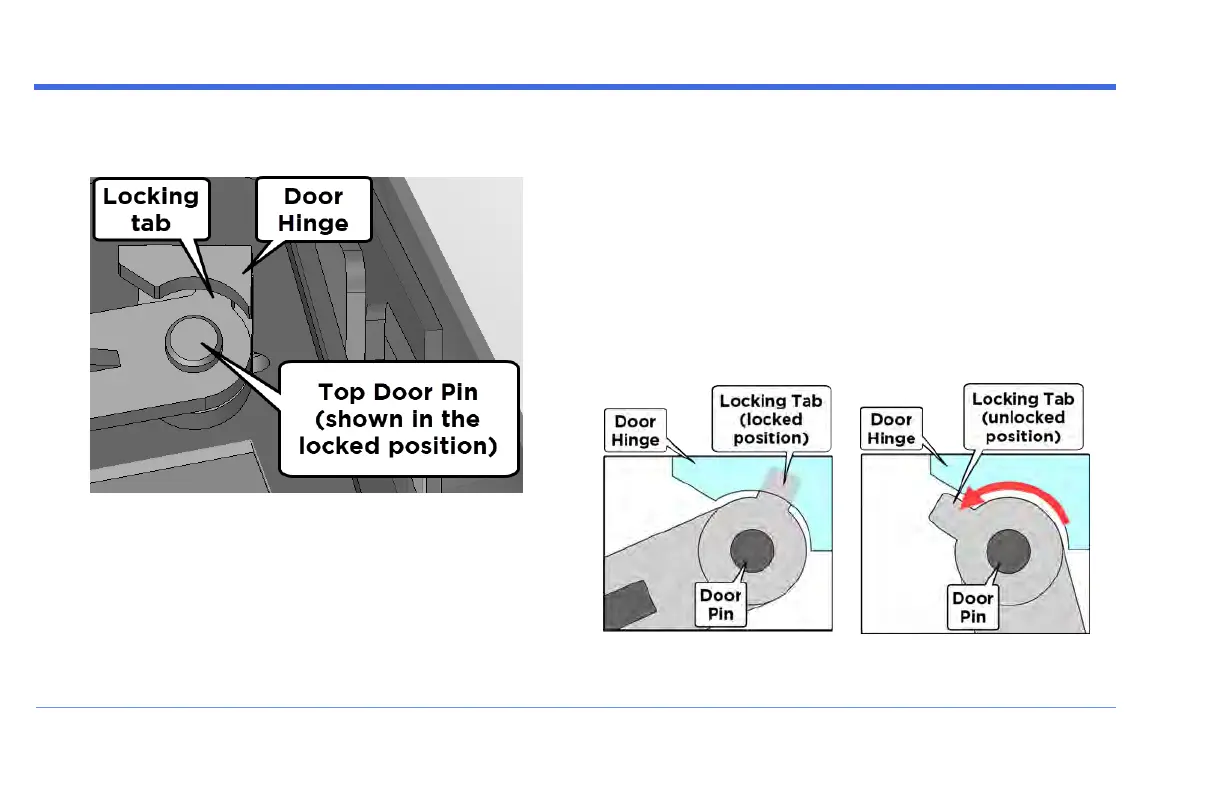 Locking tab

Door Hinge

Top Door Pin (shown in the locked position)

Door Hinge

Locking Tab (locked position)

Door Pin

Door Hinge

Locking Tab (unlocked position)

Door Pin