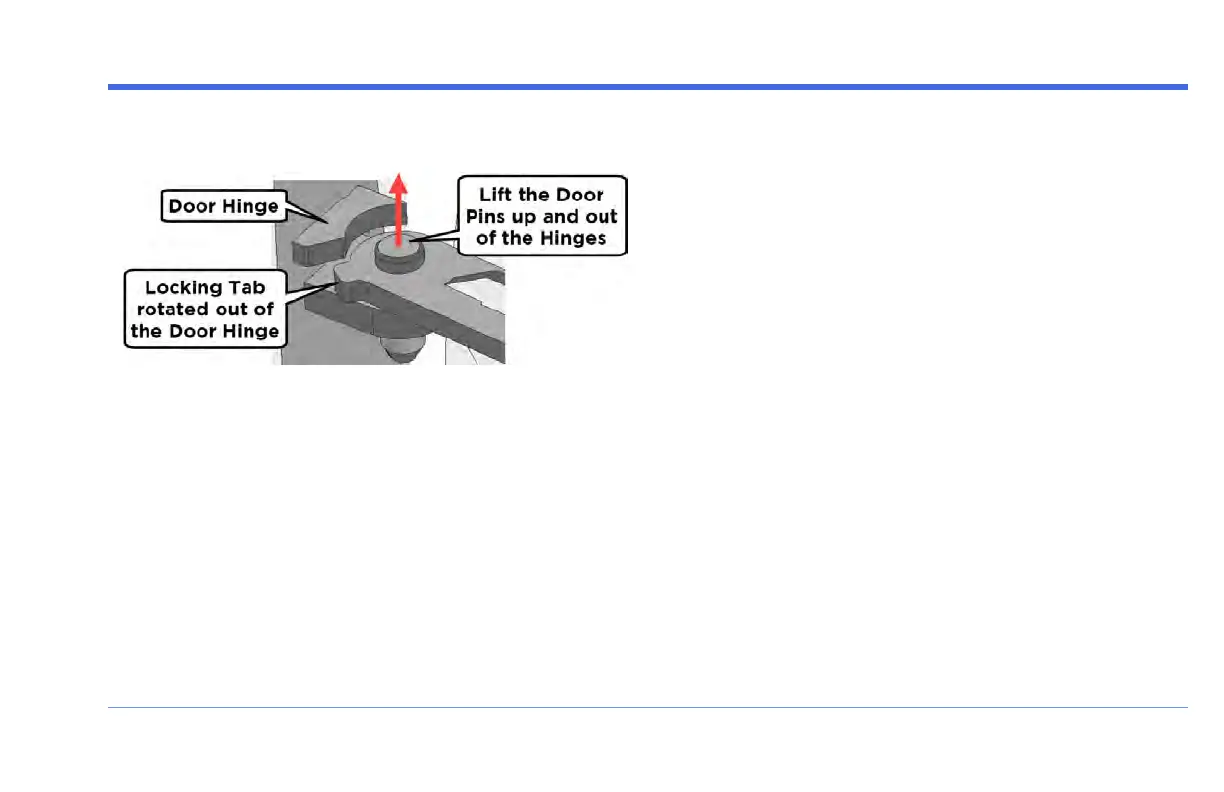 Door Hinge

Lift the Door Pins up and out of the Hinges

Locking Tab rotated out of the Door Hinge