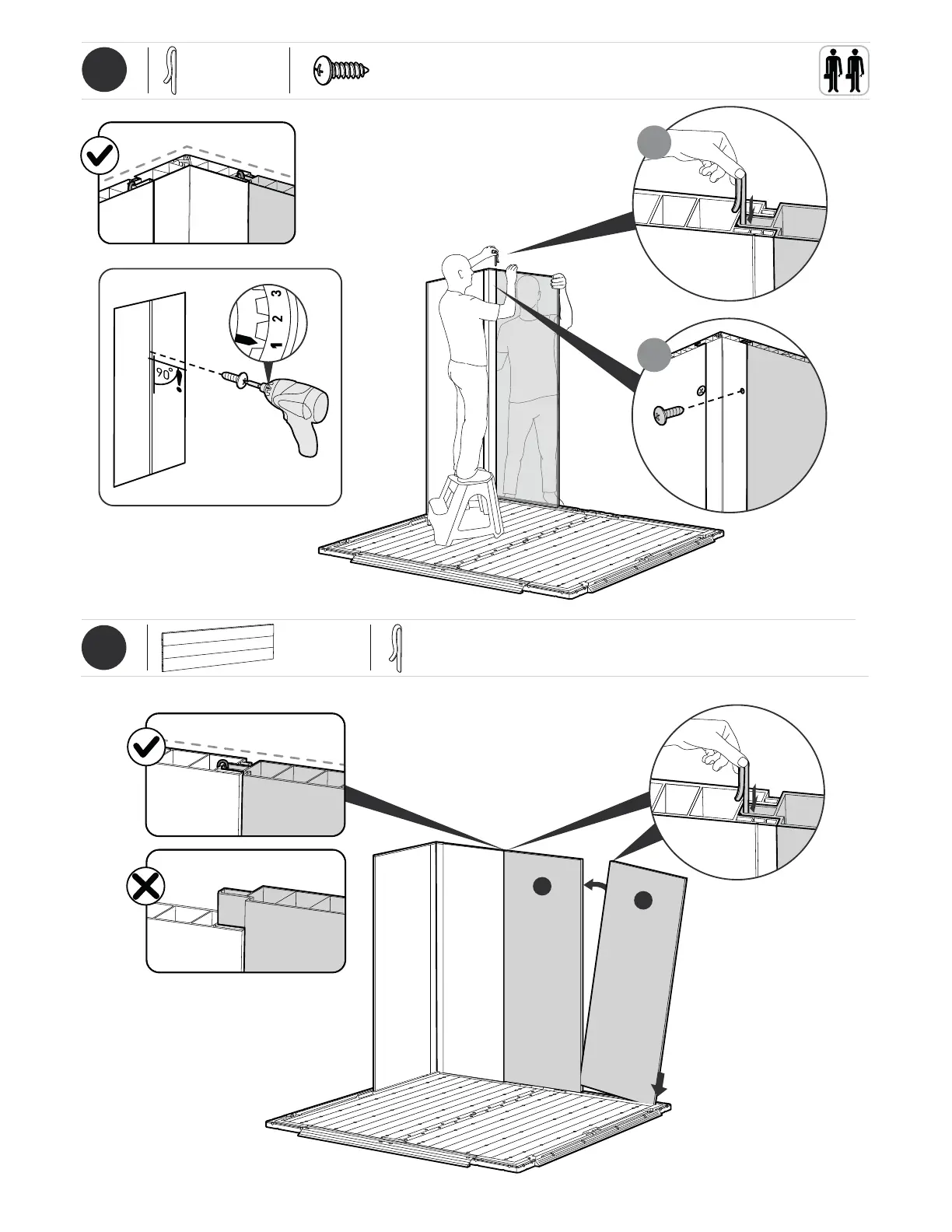 3
2
1
90°