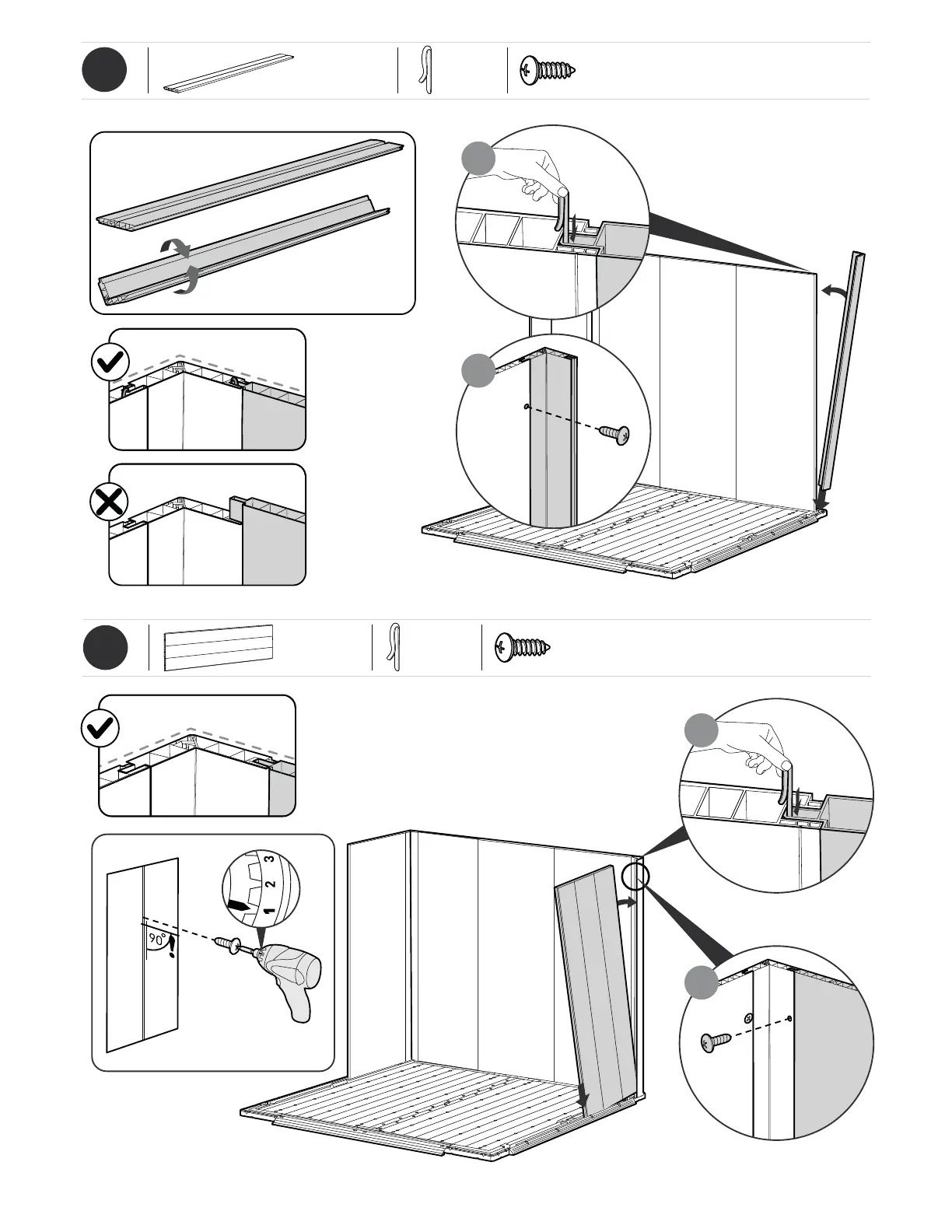 3
2
1
90°