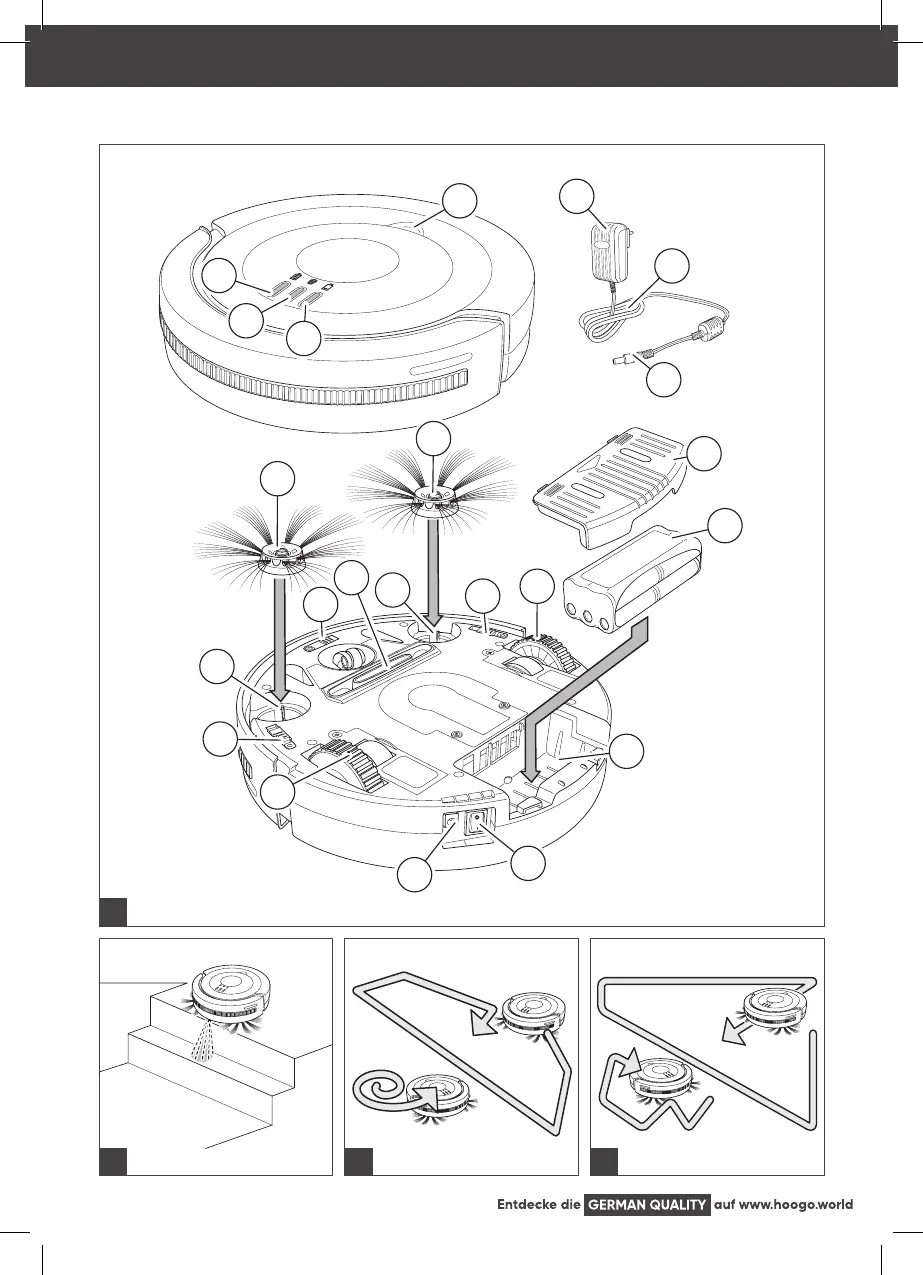 Entdecke die GERMAN QUALITY auf www.hoogo.world