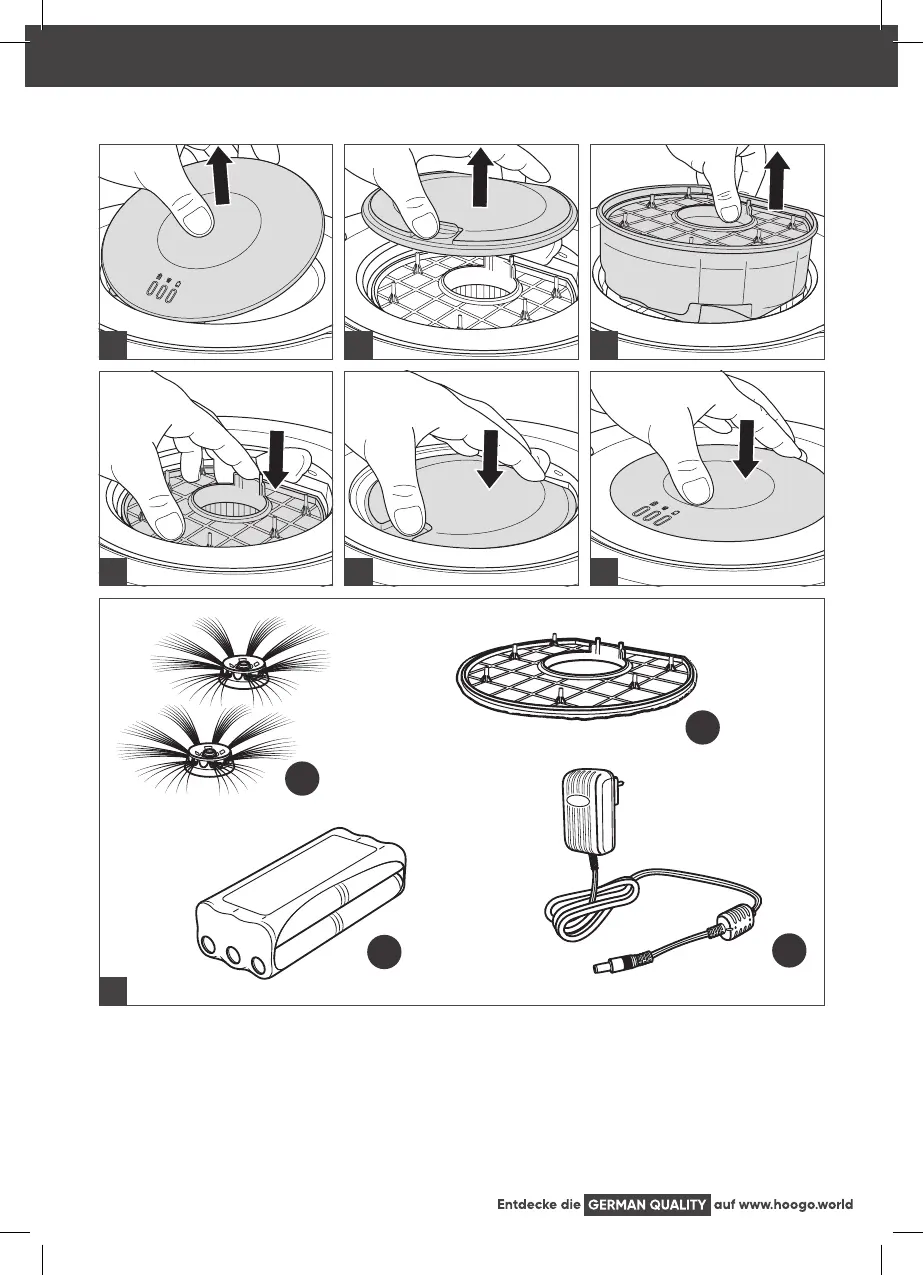 Entdecke die GERMAN QUALITY auf www.hoogo.world