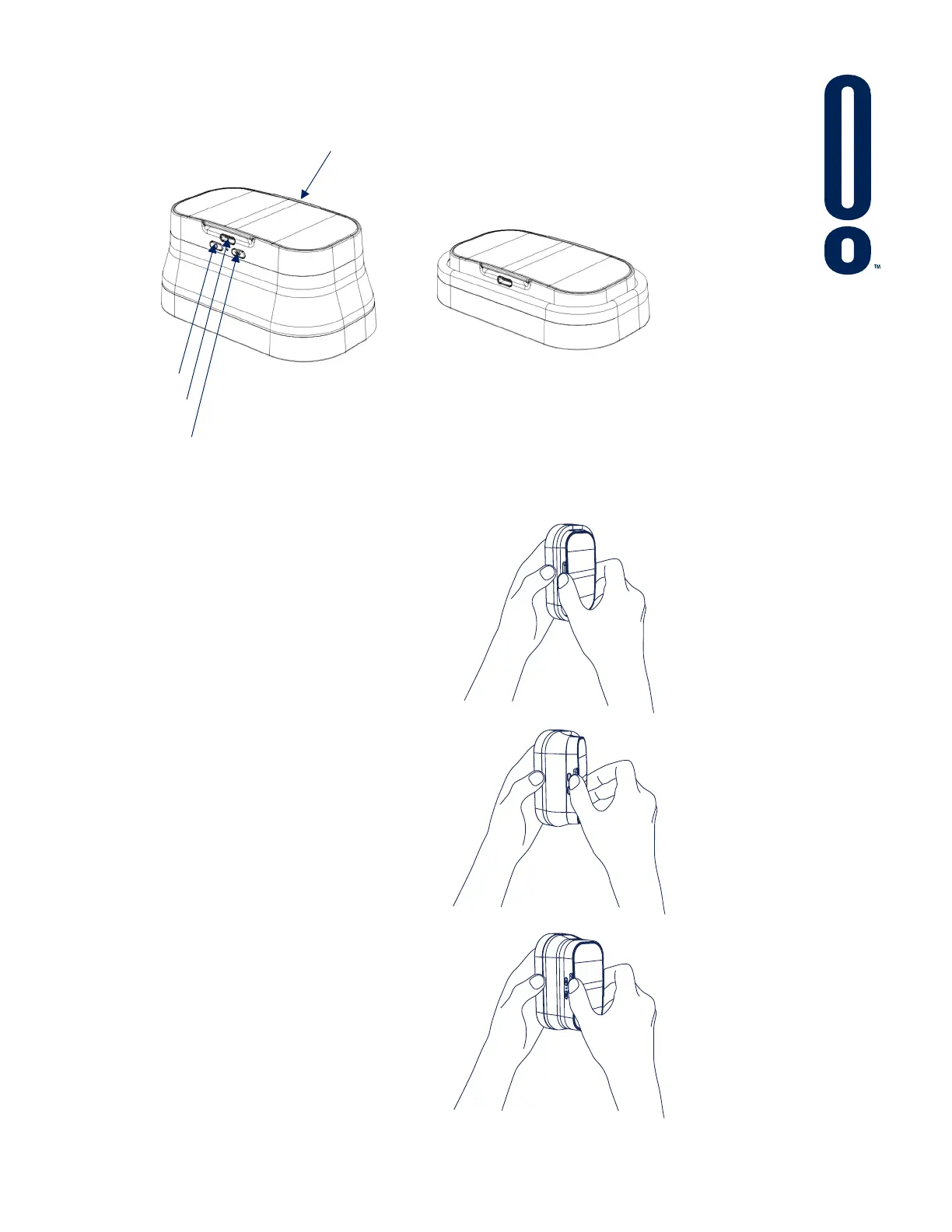 TM