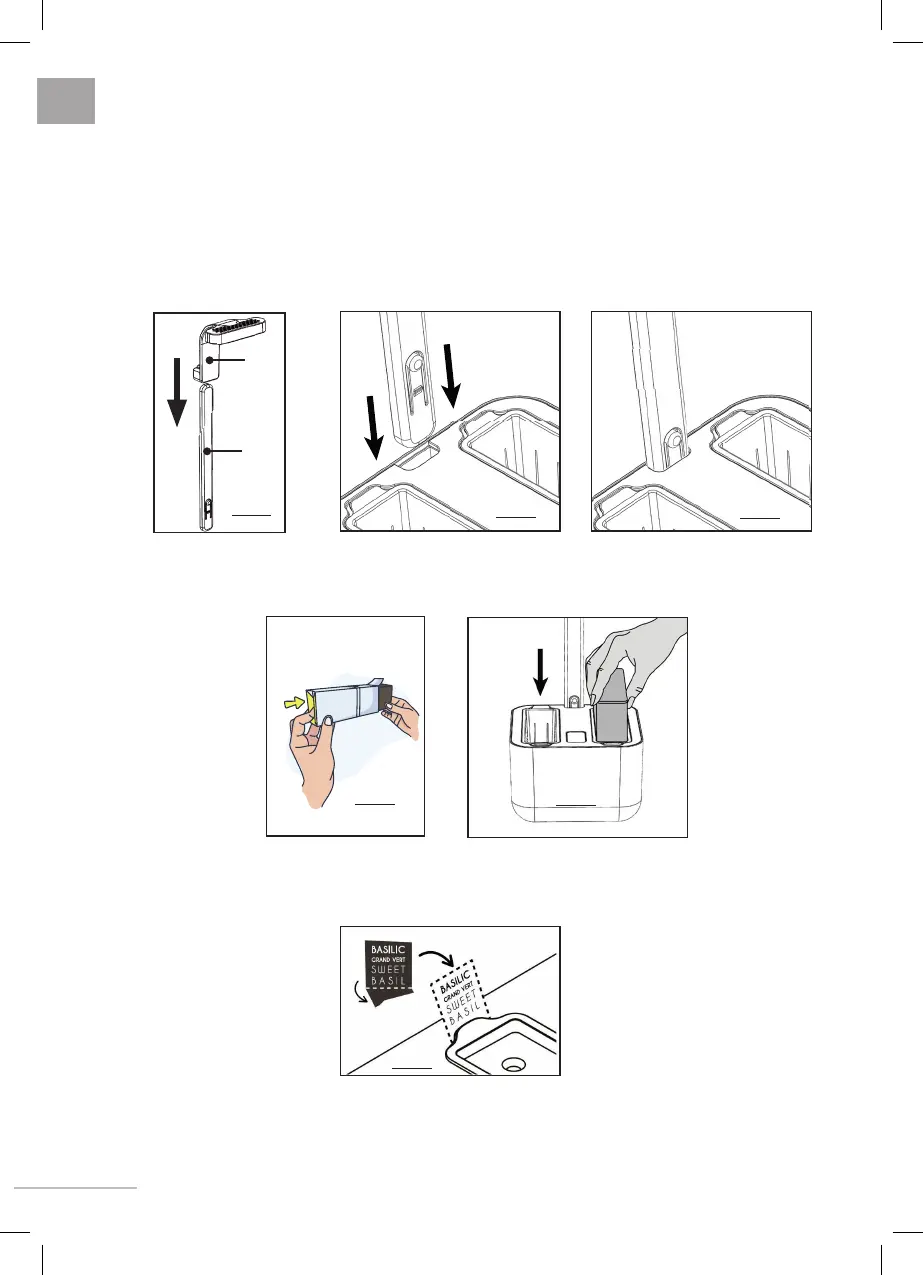 BASILIC
GRAND VERT
SWEET
BASIL

BASILIC
GRAND VERT
SWEET
BASIL