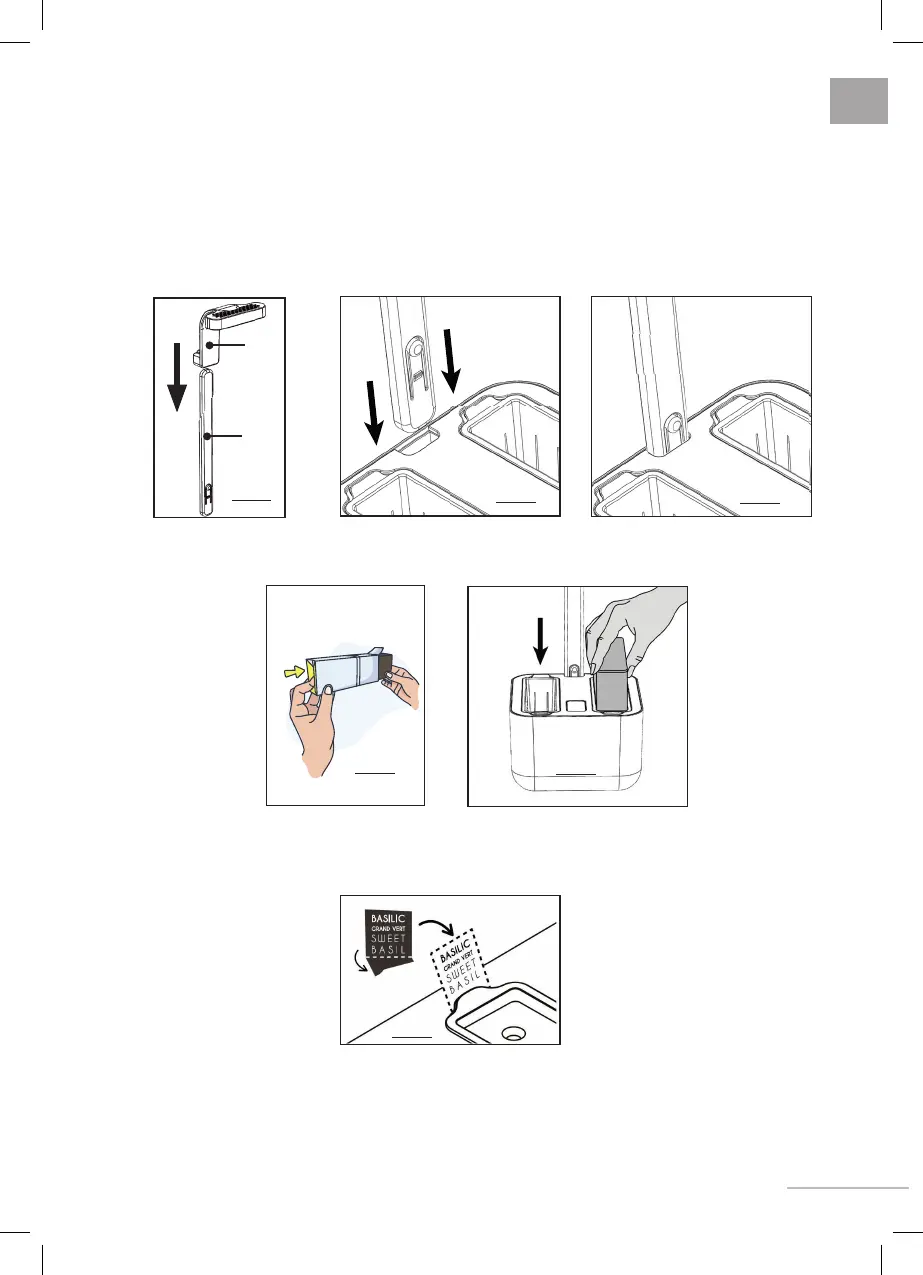 BASILIC
GRAND VERT
SWEET
BASIL

BASILIC
GRAND VERT
SWEET
BASIL