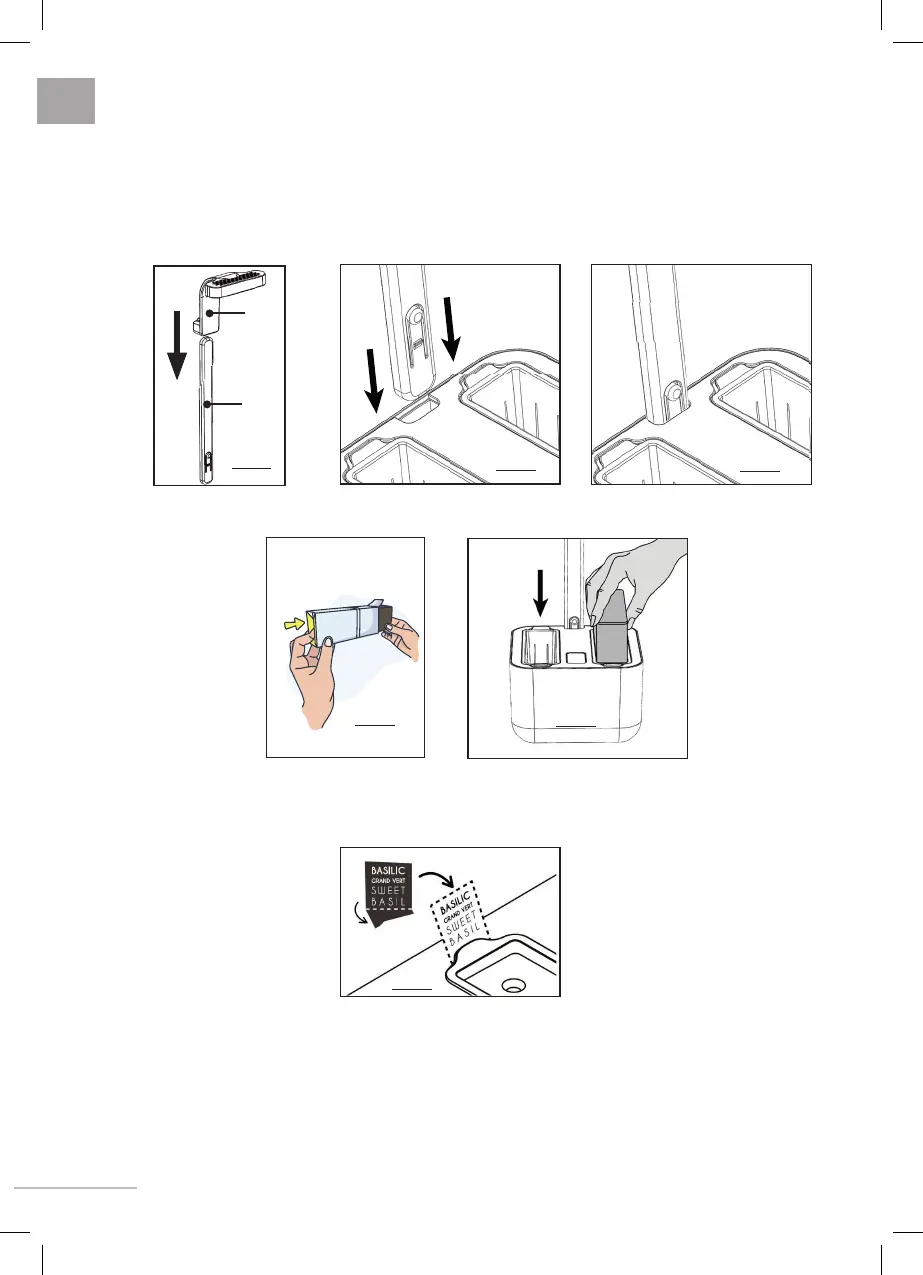 BASILIC
GRAND VERT
SWEET
BASIL

BASILIC
GRAND VERT
SWEET
BASIL