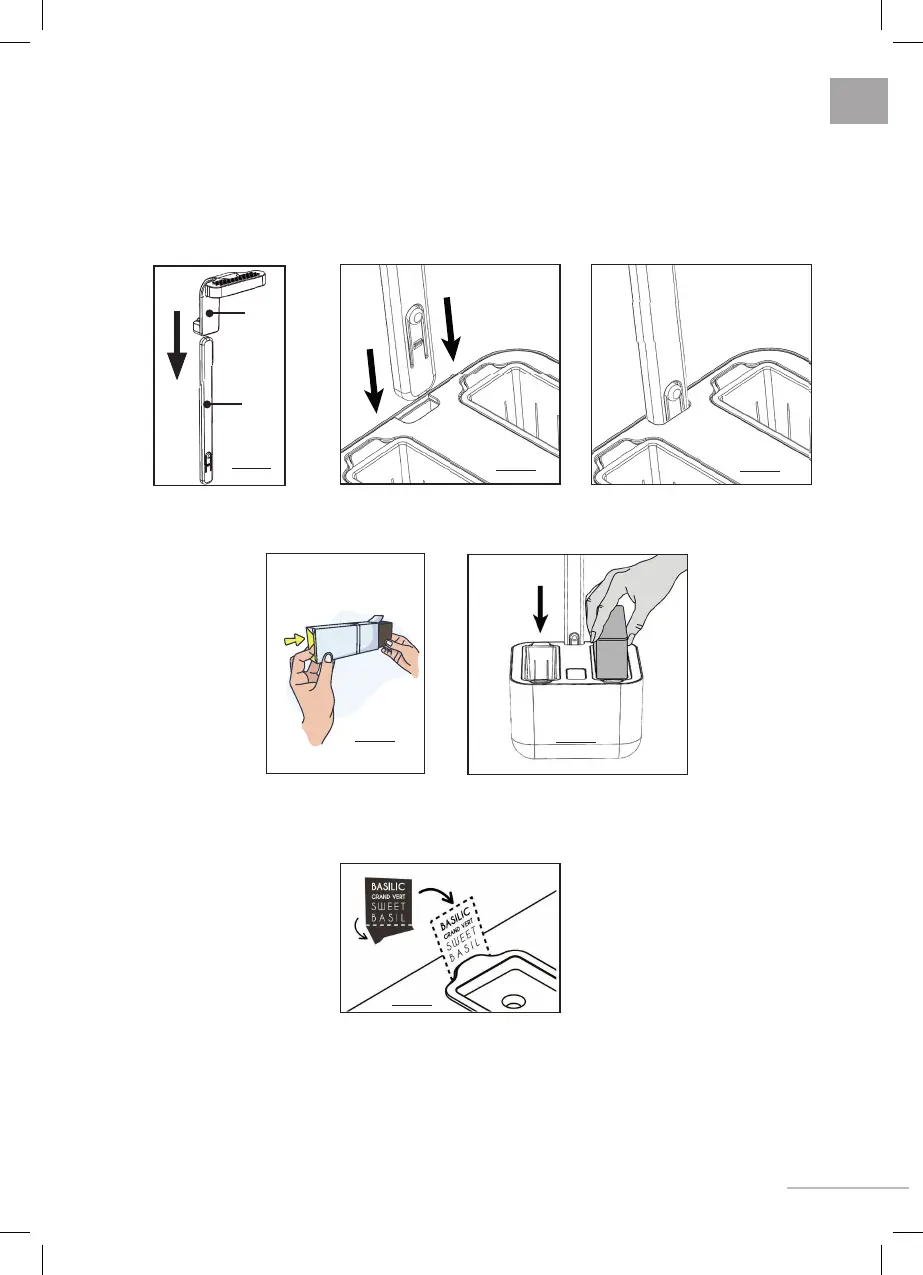 BASILIC
GRAND VERT
SWEET
BASIL

BASILIC
GRAND VERT
SWEET
BASIL