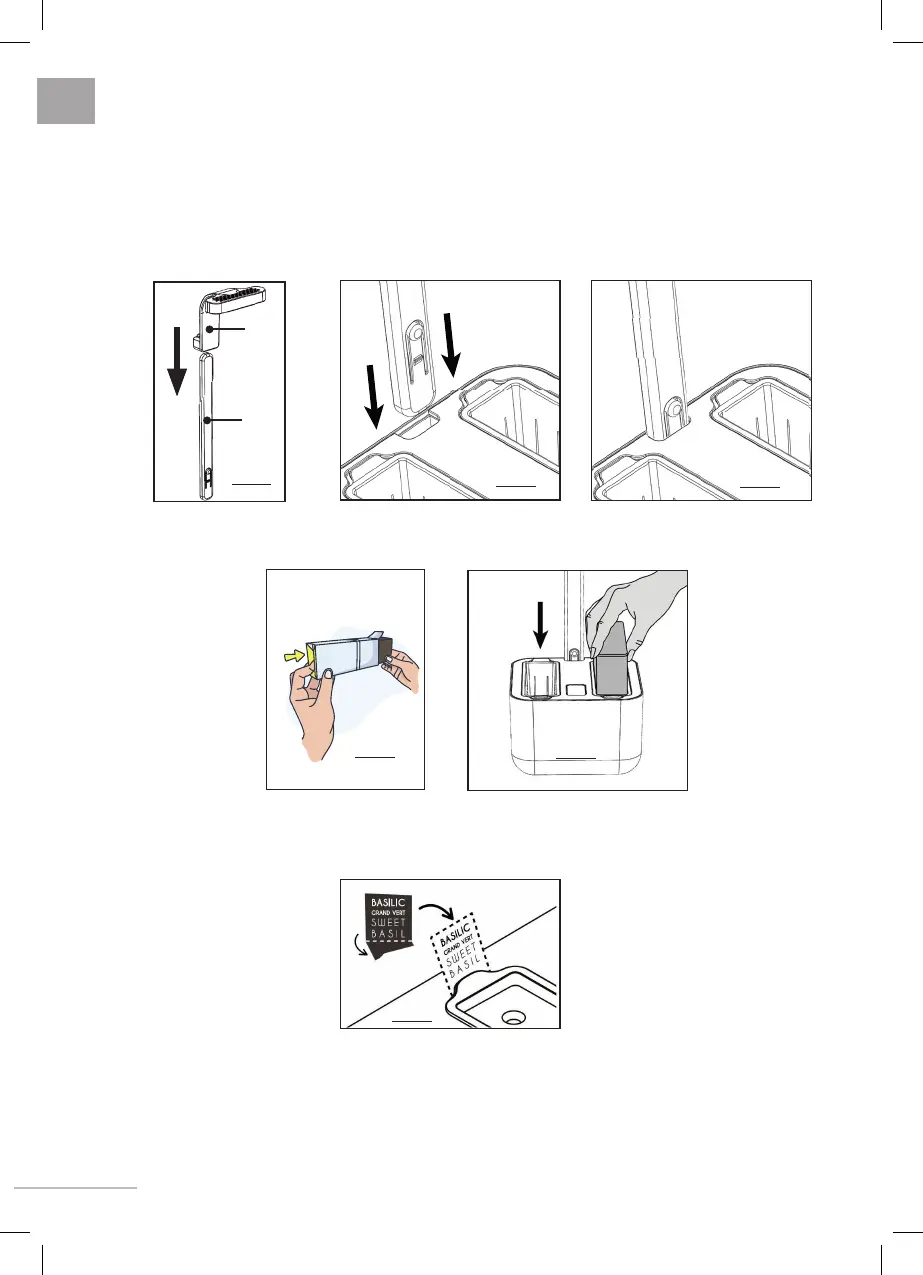 BASILIC
GRAND VERT
SWEET
BASIL

BASILIC
GRAND VERT
SWEET
BASIL