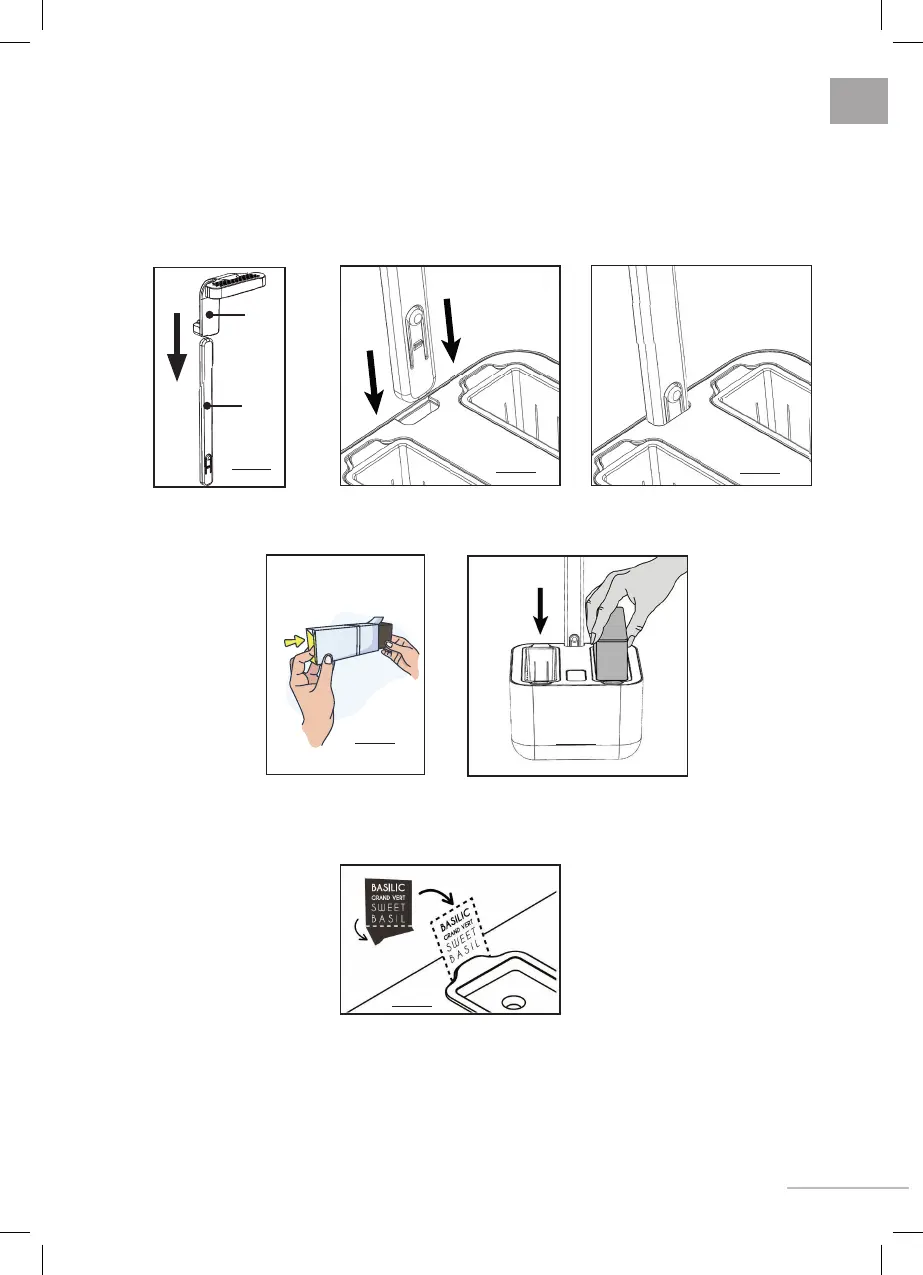 BASILIC
GRAND VERT
SWEET
BASIL

BASILIC
GRAND VERT
SWEET
BASIL