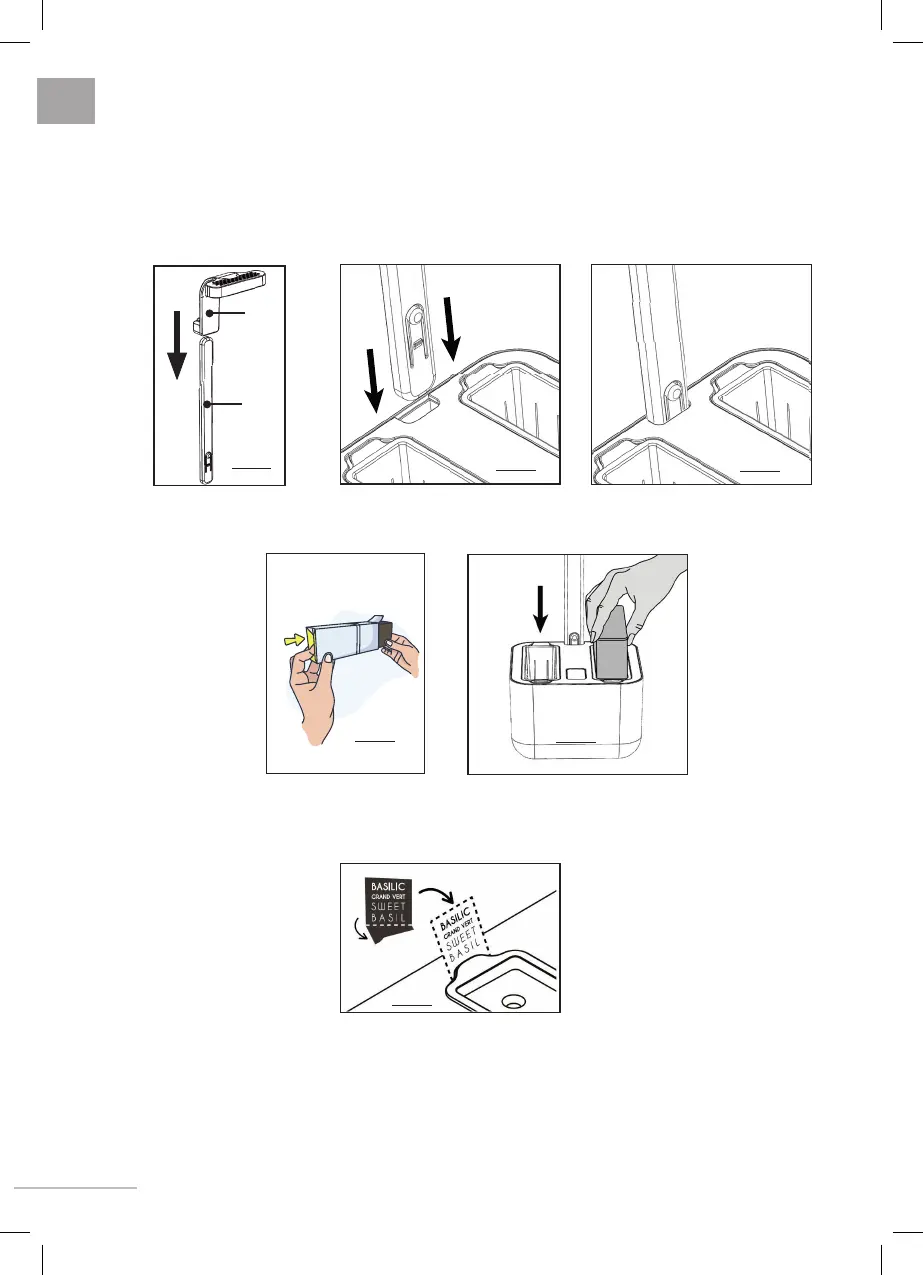 BASILIC
GRAND VERT
SWEET
BASIL

BASILIC
GRAND VERT
SWEET
BASIL