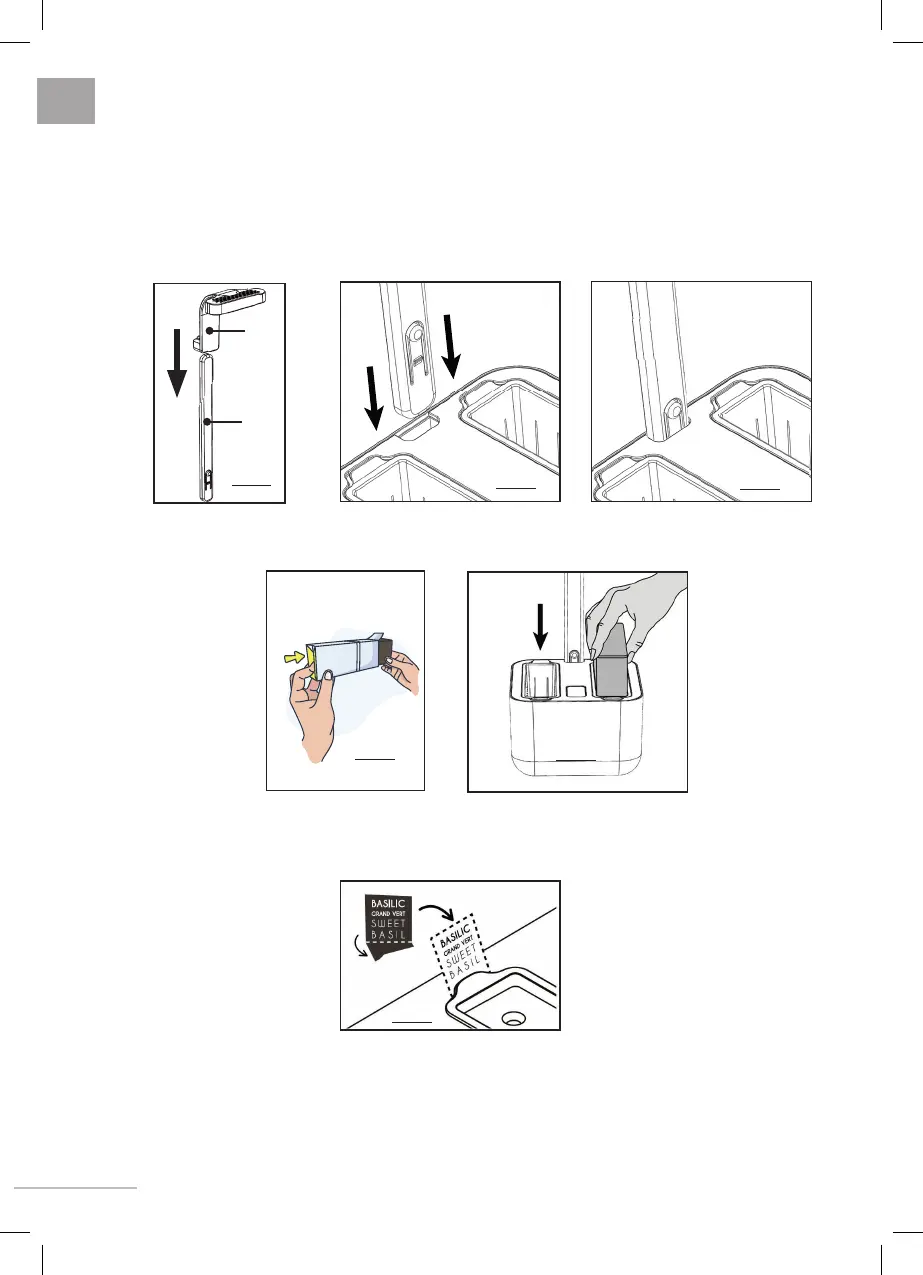 BASILIC
GRAND VERT
SWEET
BASIL

BASILIC
GRAND VERT
SWEET
BASIL