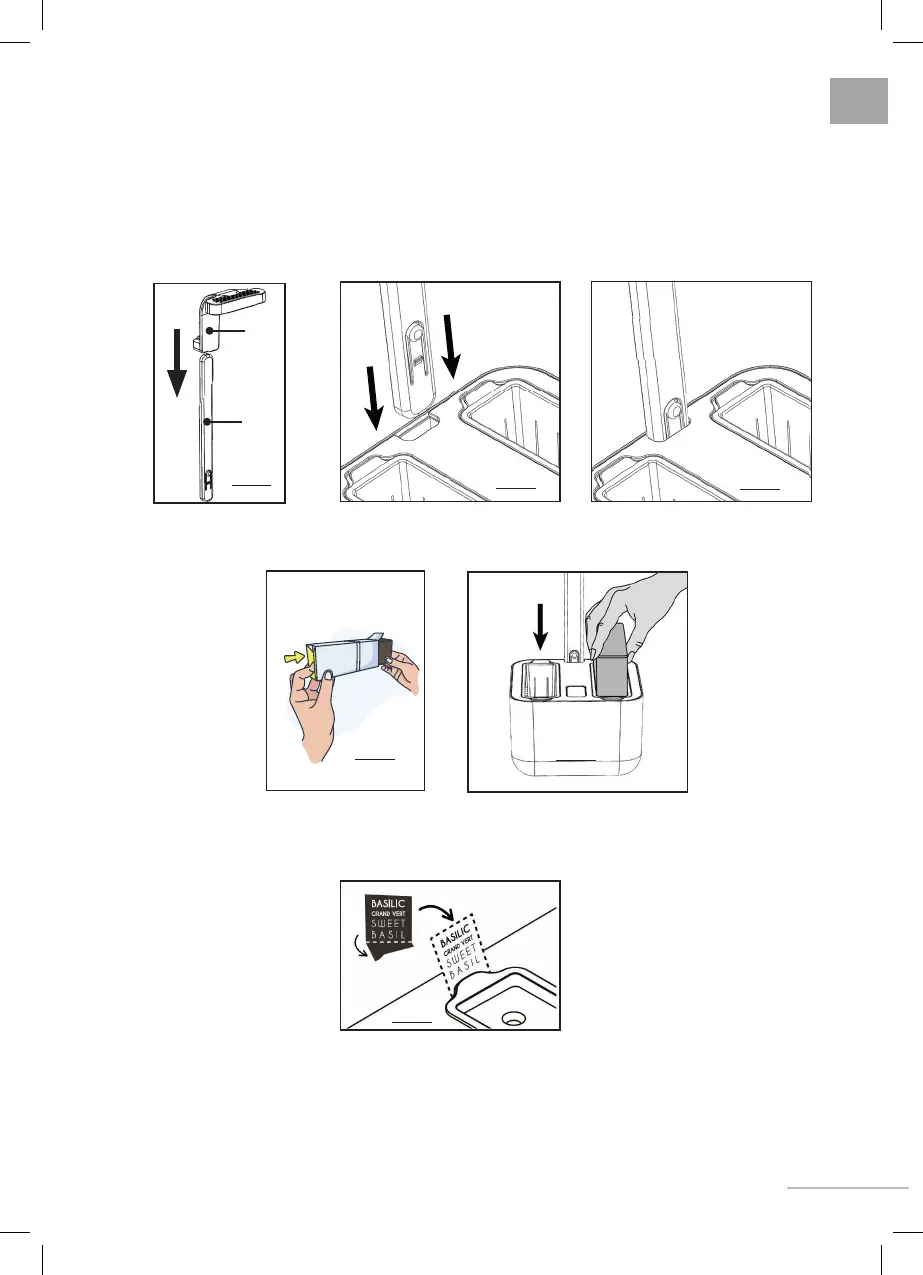 BASILIC
GRAND VERT
SWEET
BASIL

BASILIC
GRAND VERT
SWEET
BASIL