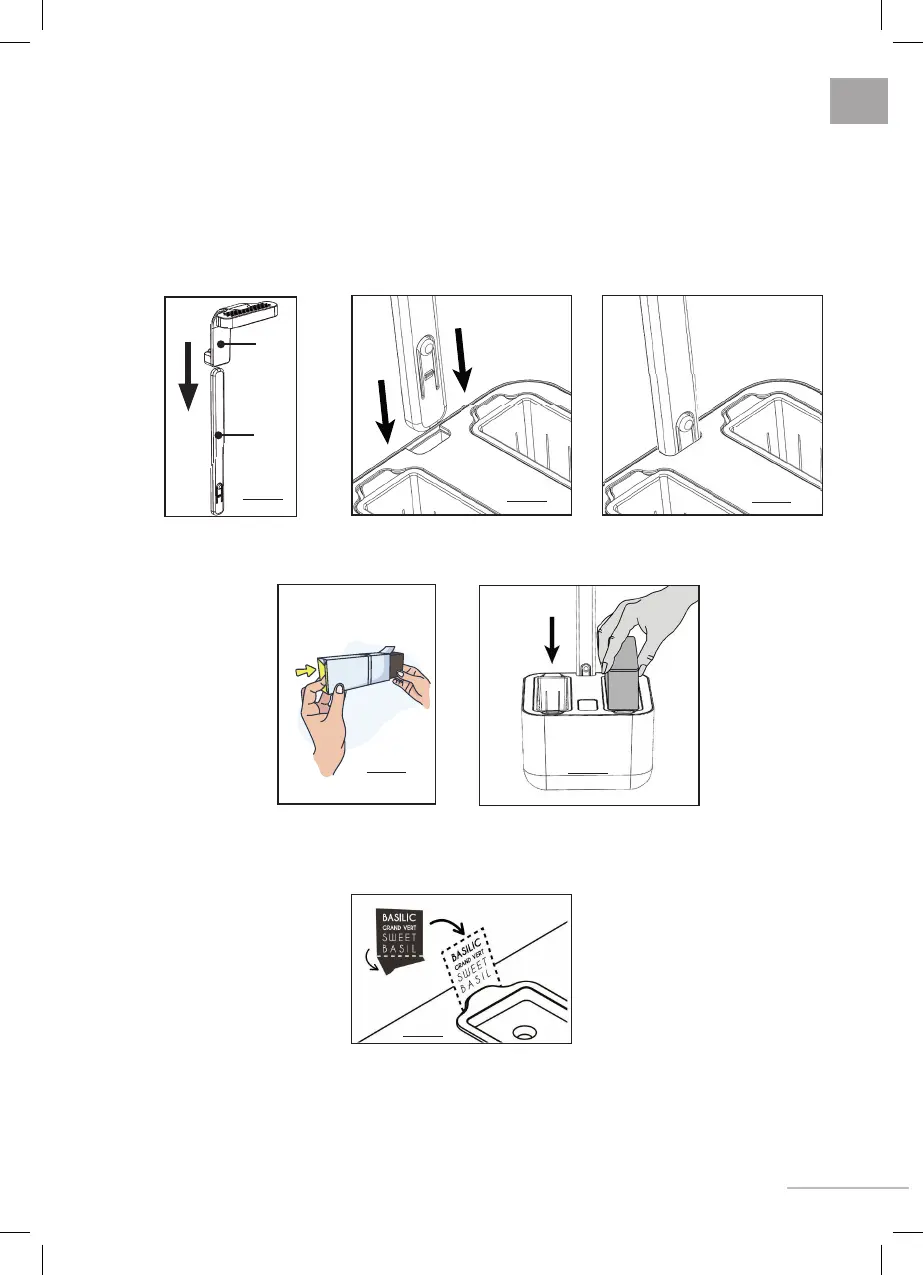 BASILIC
GRAND VERT
SWEET
BASIL

BASILIC
GRAND VERT
SWEET
BASIL