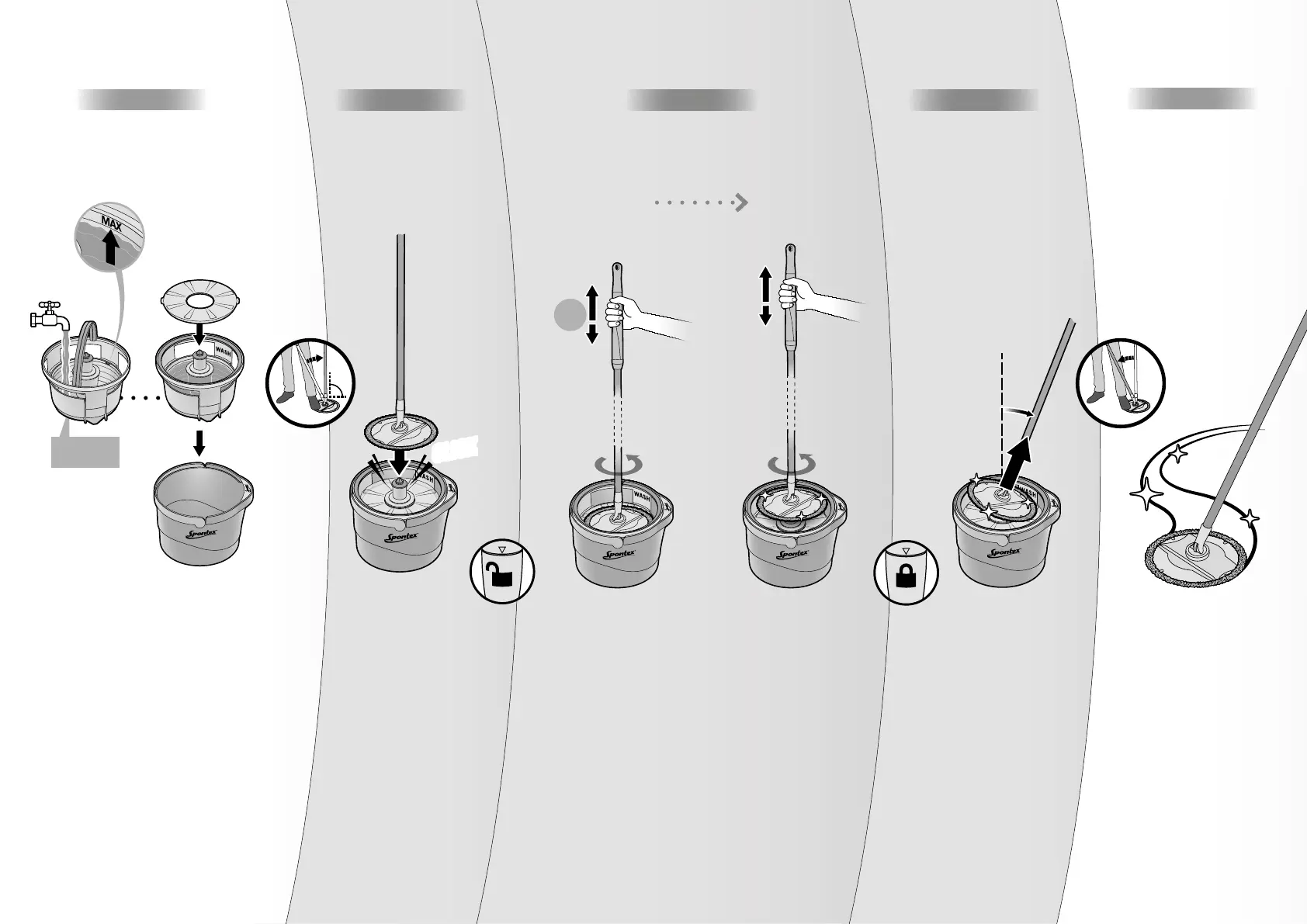 MAX

WASH

Spontex

WASH

Spontex

WASH

Spontex

Spontex

WASH

Spontex